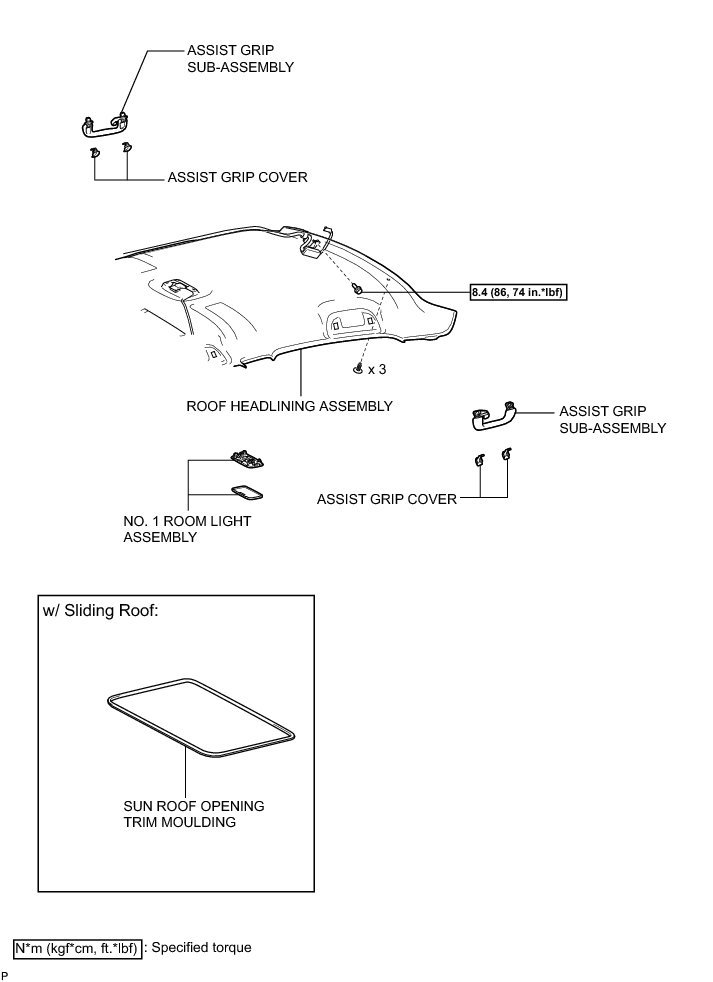 ASSIST GRIP SUB-ASSEMBLY

ASSIST GRIP COVER

8.4 (86, 74 in.*lbf)

x 3

ROOF HEADLINING ASSEMBLY

ASSIST GRIP SUB-ASSEMBLY

ASSIST GRIP COVER

NO. 1 ROOM LIGHT ASSEMBLY

w/ Sliding Roof:

SUN ROOF OPENING TRIM MOULDING

N*m (kgf*cm, ft.*lbf) : Specified torque

P