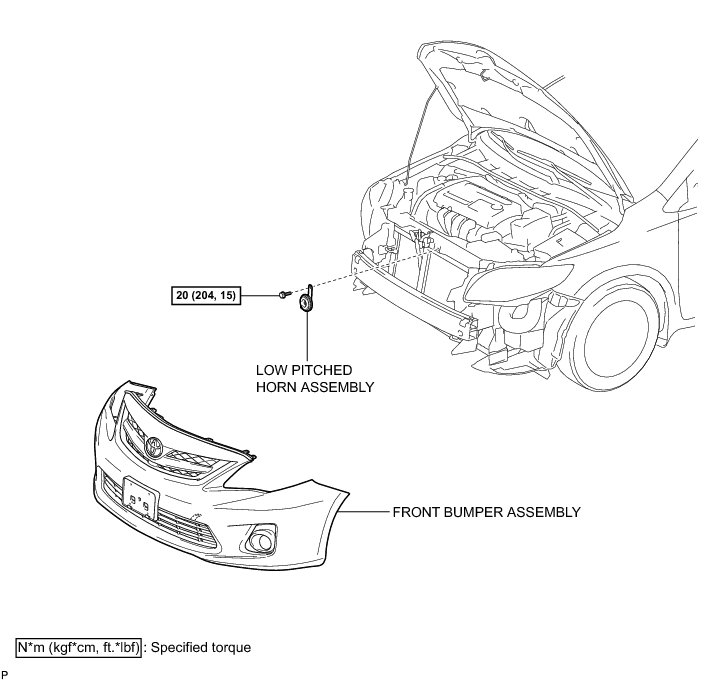 20 (204, 15)

LOW PITCHED HORN ASSEMBLY

FRONT BUMPER ASSEMBLY

N*m (kgf*cm, ft.*lbf) : Specified torque

P