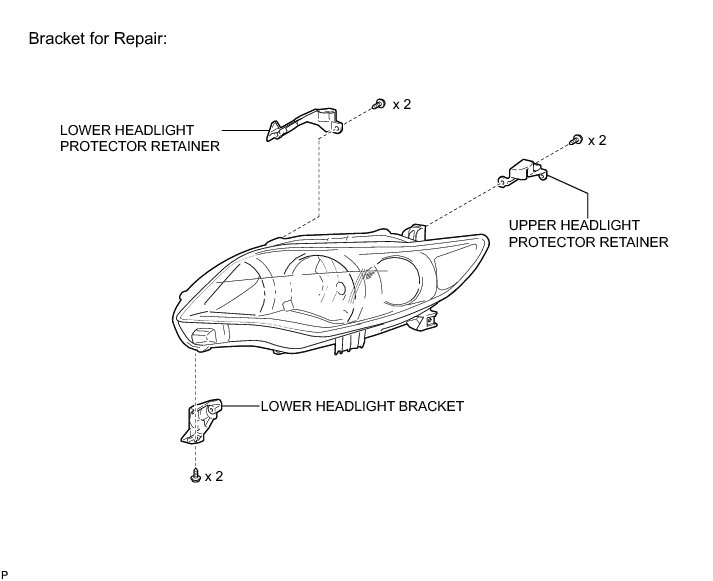 Bracket for Repair:

x 2

LOWER HEADLIGHT PROTECTOR RETAINER

x 2

UPPER HEADLIGHT PROTECTOR RETAINER

LOWER HEADLIGHT BRACKET

x 2

P