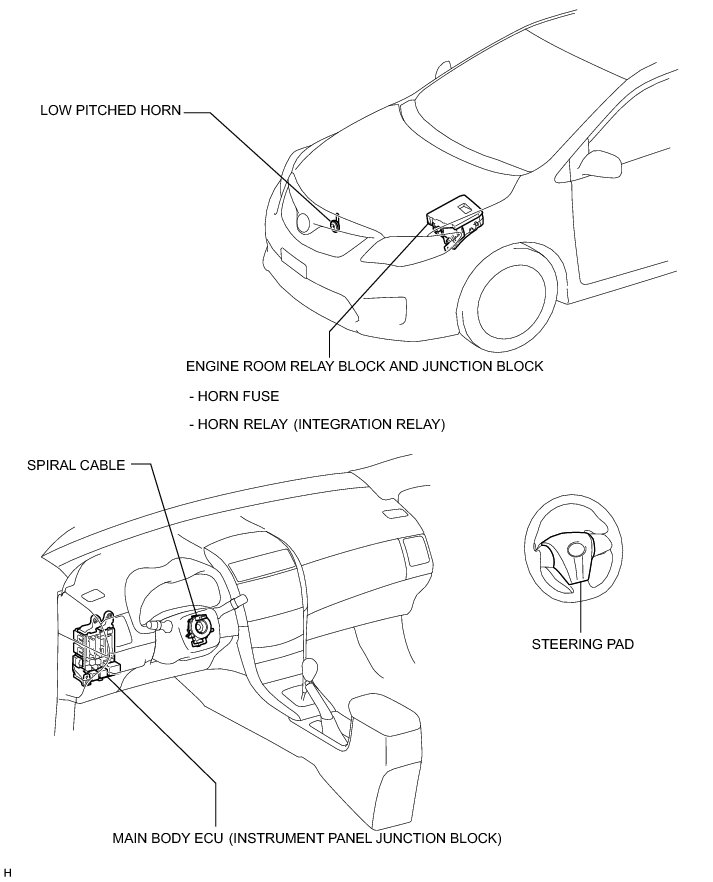 LOW PITCHED HORN

ENGINE ROOM RELAY BLOCK AND JUNCTION BLOCK

- HORN FUSE

- HORN RELAY (INTEGRATION RELAY)

SPIRAL CABLE

STEERING PAD

MAIN BODY ECU (INSTRUMENT PANEL JUNCTION BLOCK)

H