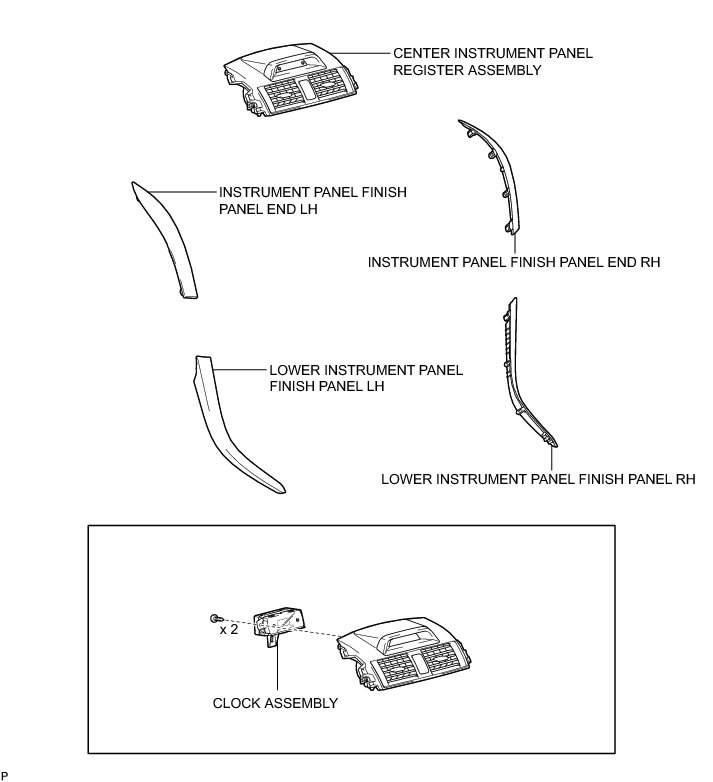 CENTER INSTRUMENT PANEL REGISTER ASSEMBLY

INSTRUMENT PANEL FINISH PANEL END LH

INSTRUMENT PANEL FINISH PANEL END RH

LOWER INSTRUMENT PANEL FINISH PANEL LH

LOWER INSTRUMENT PANEL FINISH PANEL RH

x 2

CLOCK ASSEMBLY

P