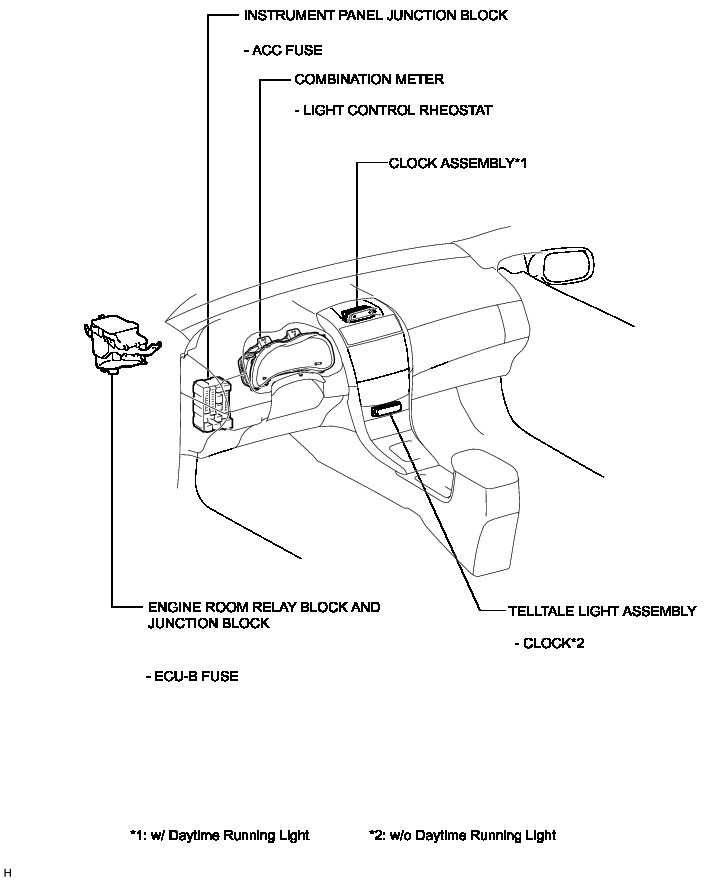 INSTRUMENT PANEL JUNCTION BLOCK

- ACC FUSE

COMBINATION METER

- LIGHT CONTROL RHEOSTAT

CLOCK ASSEMBLY*1

ENGINE ROOM RELAY BLOCK AND JUNCTION BLOCK

- ECU-B FUSE

TELLTALE LIGHT ASSEMBLY

- CLOCK*2

*1: w/ Daytime Running Light

*2: w/o Daytime Running Light

H