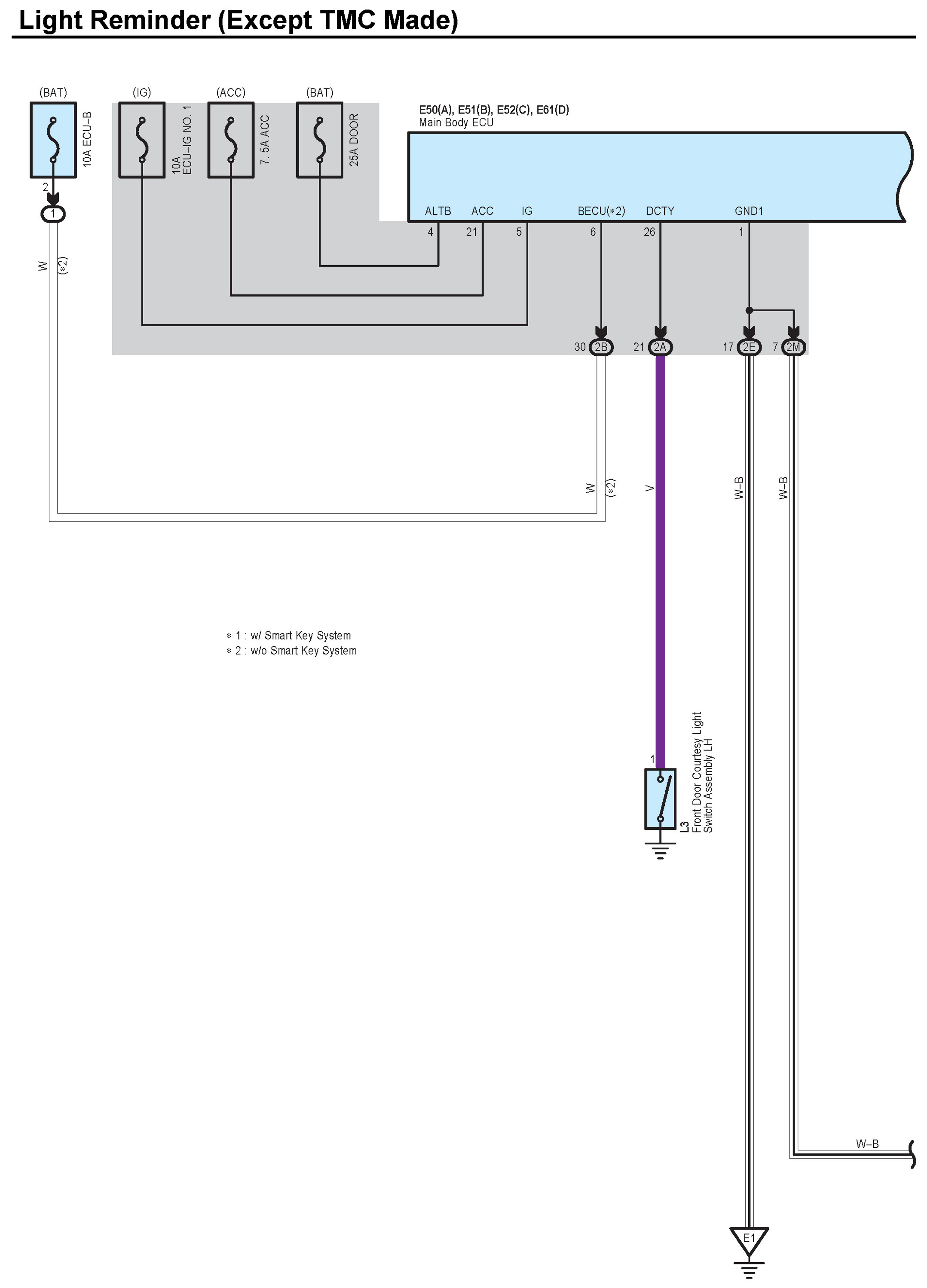 Light Reminder (Except TMC Made)

(BAT)
10A ECU–B
2
1
W
(∗2)

(IG)
10A
ECU–IG NO. 1

(ACC)
7. 5A ACC

(BAT)
25A DOOR

E50(A), E51(B), E52(C), E61(D)
Main Body ECU

ALTB
ACC
IG
BECU(∗2)
DCTY
GND1

4
21
5
6
26
1

30 2B
21 2A
17 2E
7 2M

W
(∗2)
V
W–B
W–B

∗ 1 : w/ Smart Key System
∗ 2 : w/o Smart Key System

1
L3
Front Door Courtesy Light
Switch Assembly LH

W–B

E1