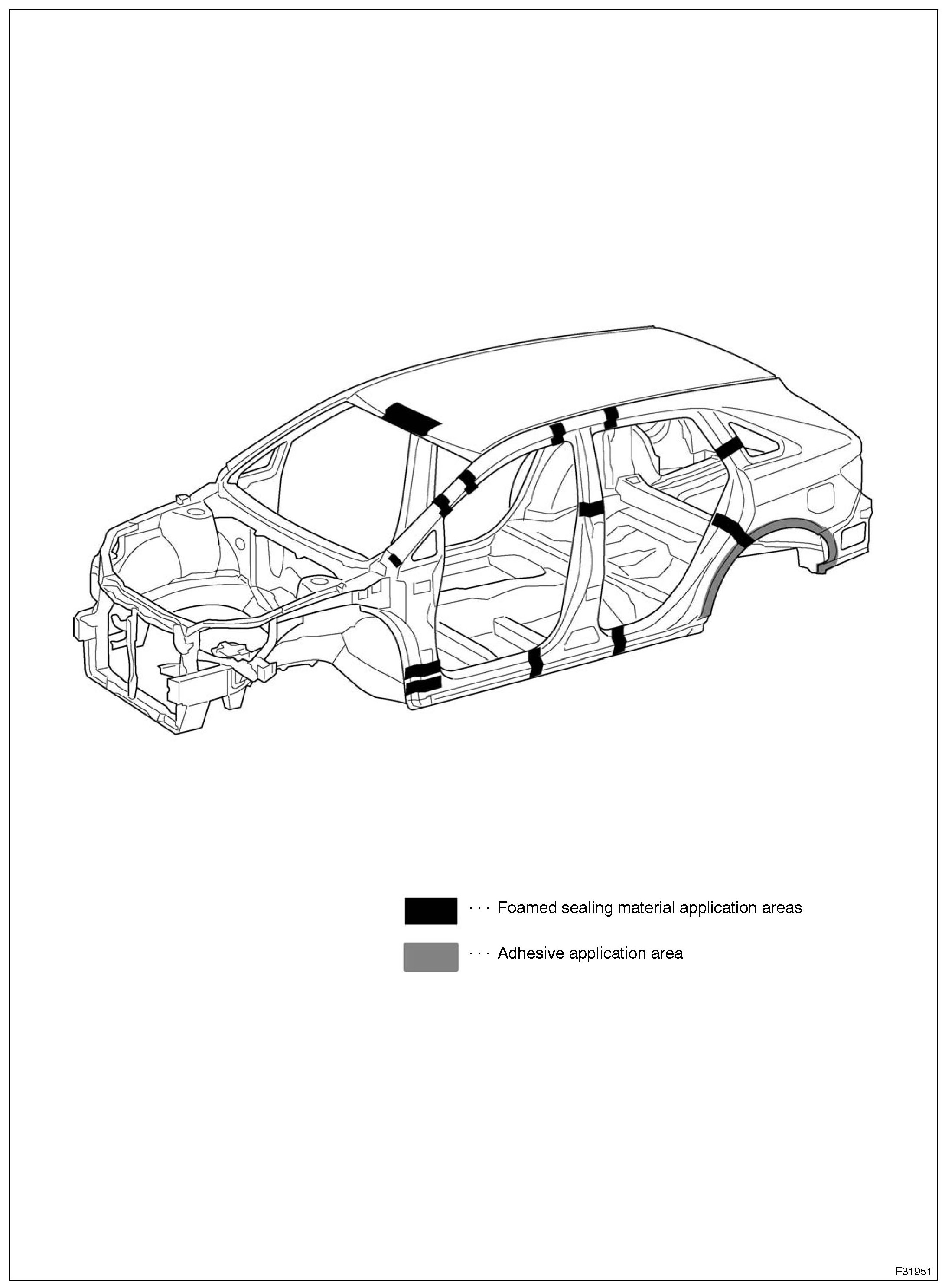 · · · Foamed sealing material application areas

· · · Adhesive application area

F31951