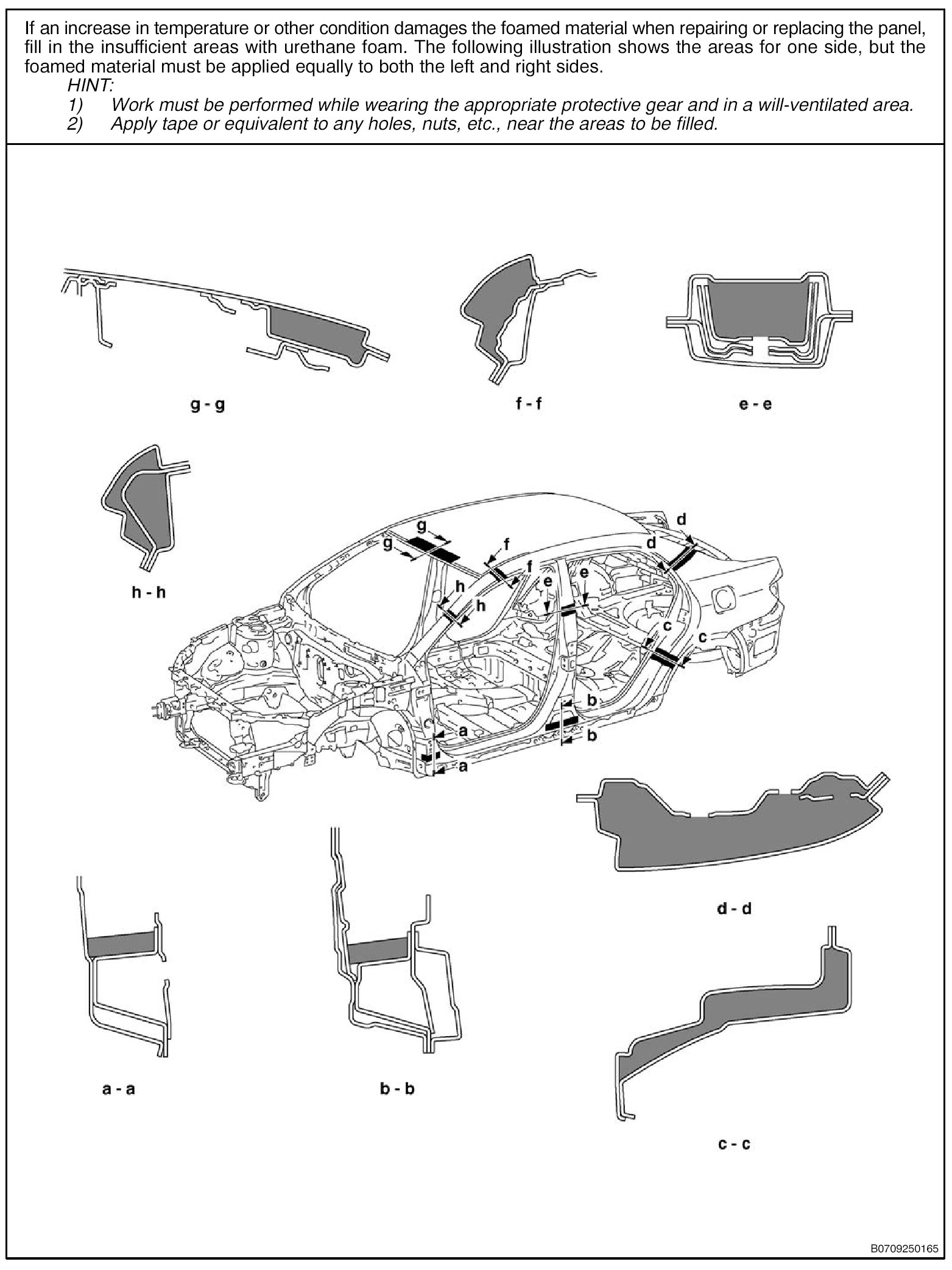 If an increase in temperature or other condition damages the foamed material when repairing or replacing the panel, fill in the insufficient areas with urethane foam. The following illustration shows the areas for one side, but the foamed material must be applied equally to both the left and right sides.

HINT:
1) Work must be performed while wearing the appropriate protective gear and in a will-ventilated area.
2) Apply tape or equivalent to any holes, nuts, etc., near the areas to be filled.

g - g

f - f

e - e

h - h

g
g
f
f
h
h
e
e
d
d
c
c
b
b
a
a

d - d

a - a

b - b

c - c

B0709250165