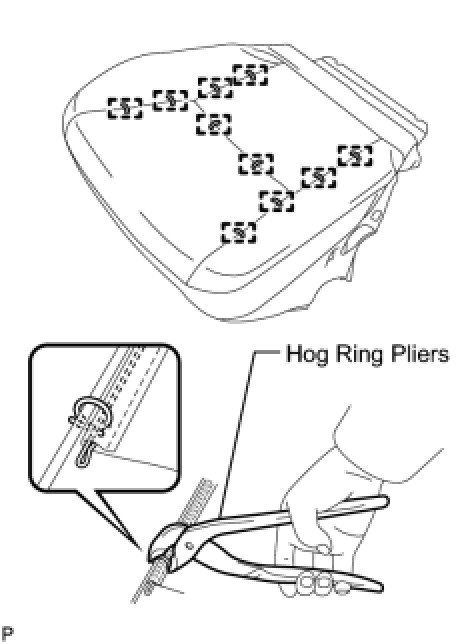 Hog Ring Pliers

P