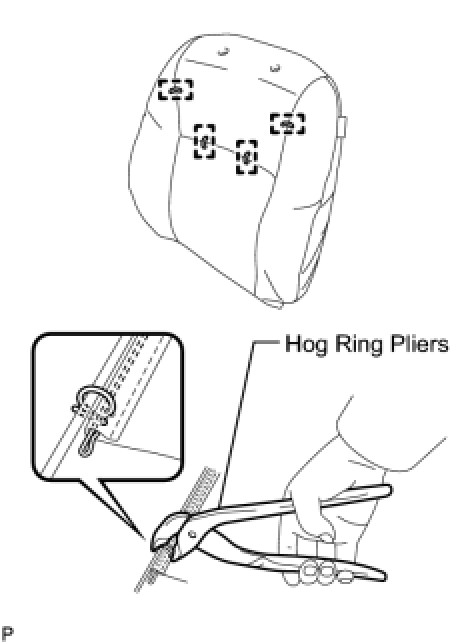 Hog Ring Pliers

P