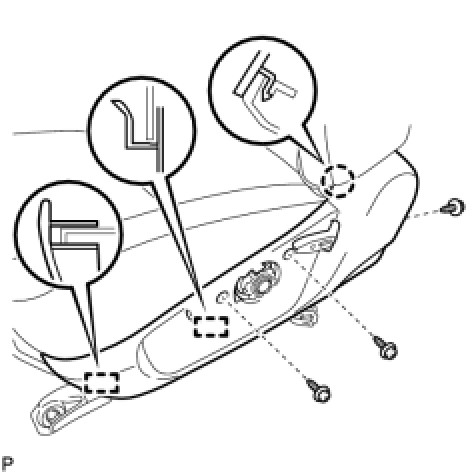 P