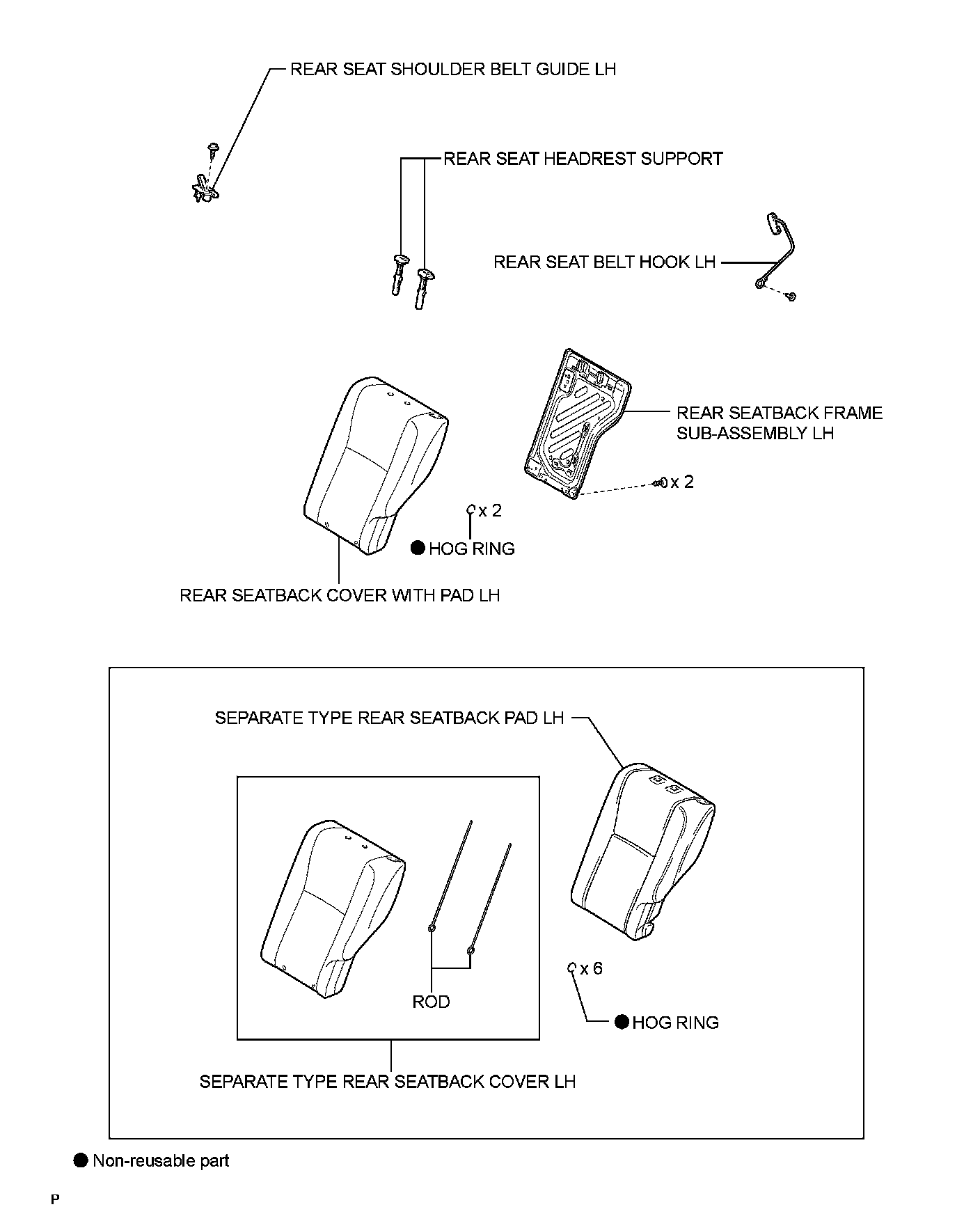 REAR SEAT SHOULDER BELT GUIDE LH

REAR SEAT HEADREST SUPPORT

REAR SEAT BELT HOOK LH

REAR SEATBACK FRAME SUB-ASSEMBLY LH

x 2

x 2

● HOG RING

REAR SEATBACK COVER WITH PAD LH

SEPARATE TYPE REAR SEATBACK PAD LH

ROD

x 6

● HOG RING

SEPARATE TYPE REAR SEATBACK COVER LH

● Non-reusable part

P