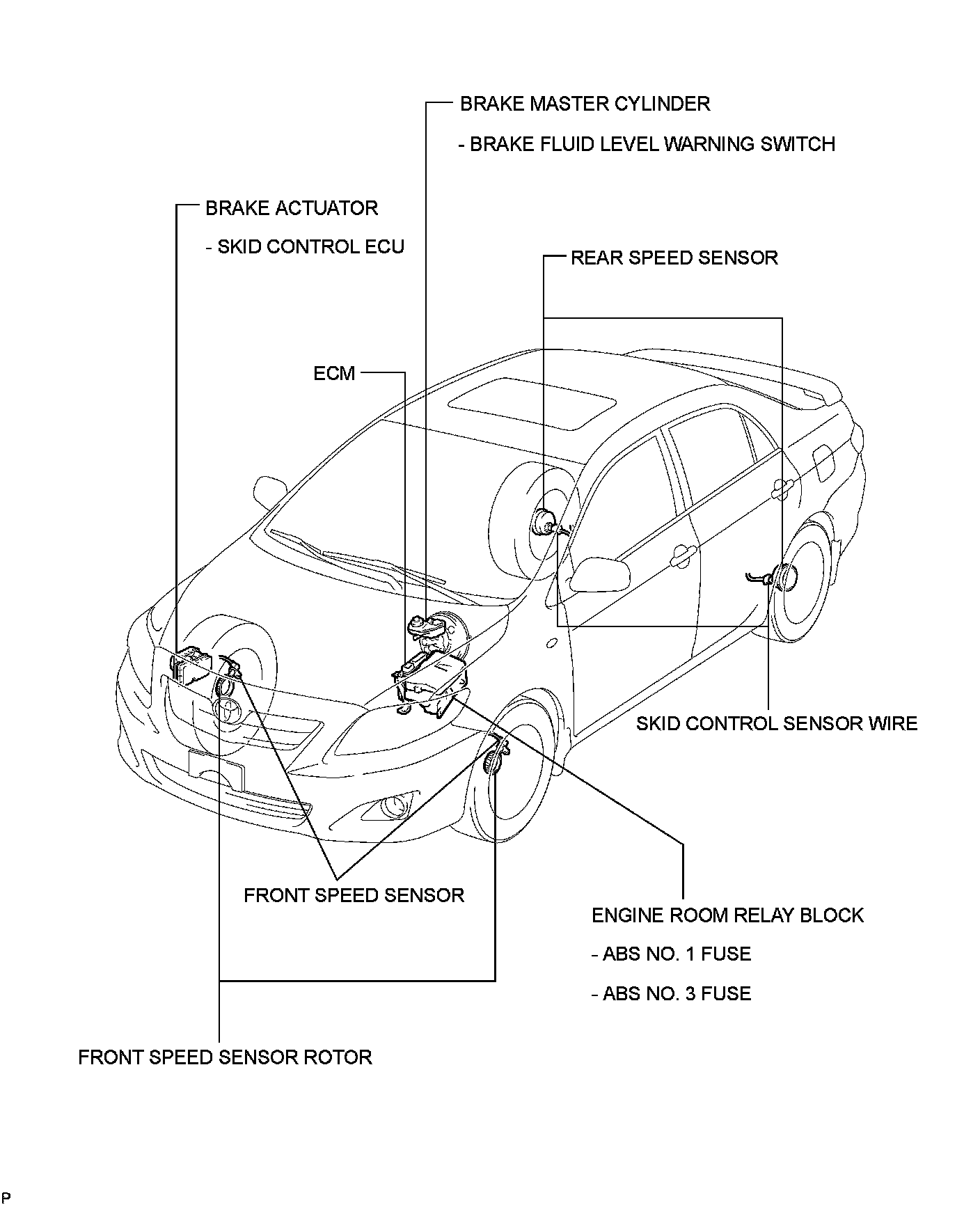 BRAKE MASTER CYLINDER

- BRAKE FLUID LEVEL WARNING SWITCH

BRAKE ACTUATOR

- SKID CONTROL ECU

REAR SPEED SENSOR

ECM

SKID CONTROL SENSOR WIRE

FRONT SPEED SENSOR

ENGINE ROOM RELAY BLOCK

- ABS NO. 1 FUSE

- ABS NO. 3 FUSE

FRONT SPEED SENSOR ROTOR

P