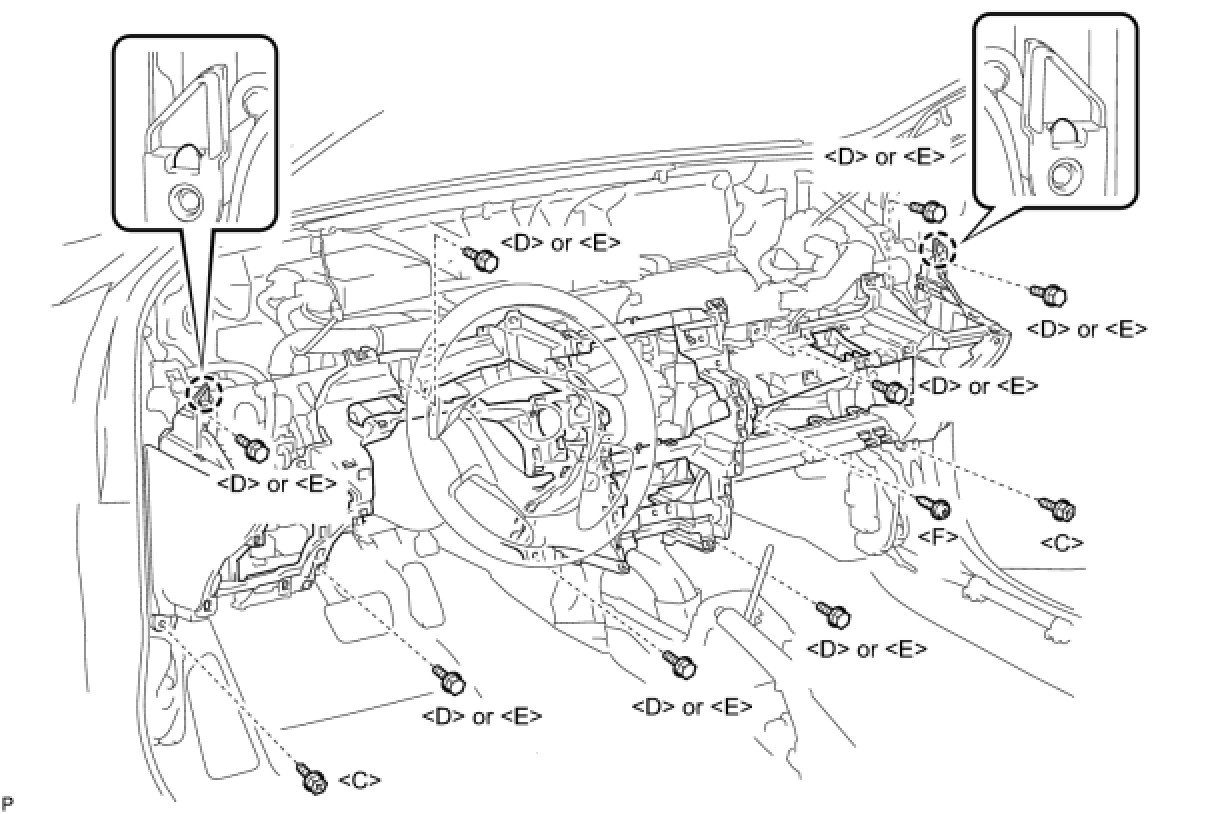 <D> or <E>

<D> or <E>

<D> or <E>

<D> or <E>

<D> or <E>

<F>

<C>

<D> or <E>

<D> or <E>

<D> or <E>

<C>

P