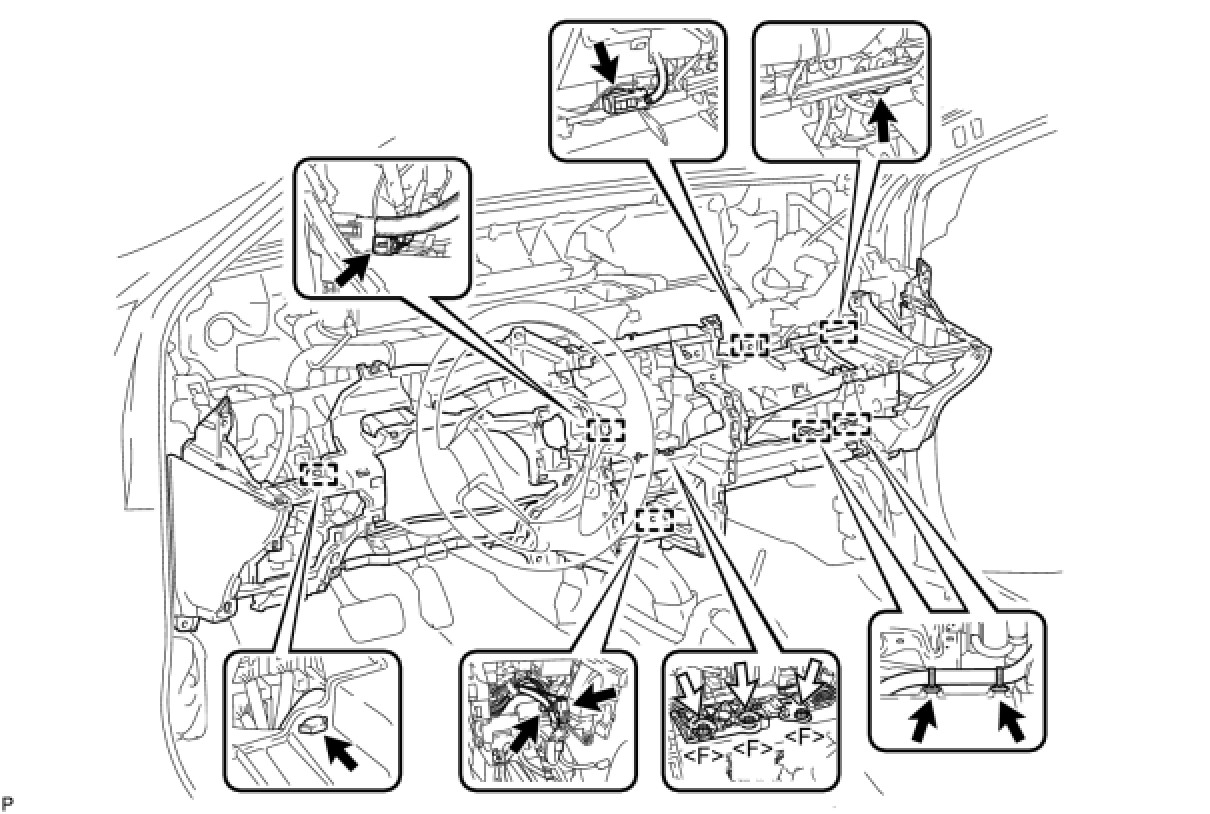 <F> <F> <F>

P