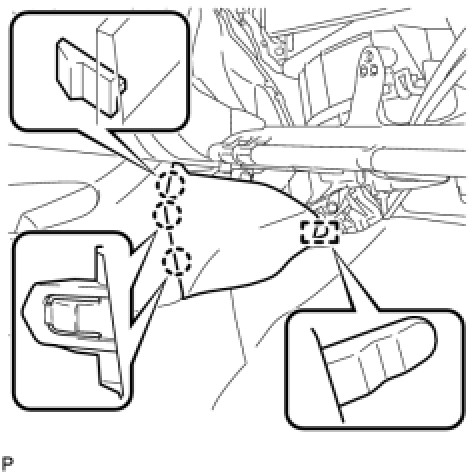 P