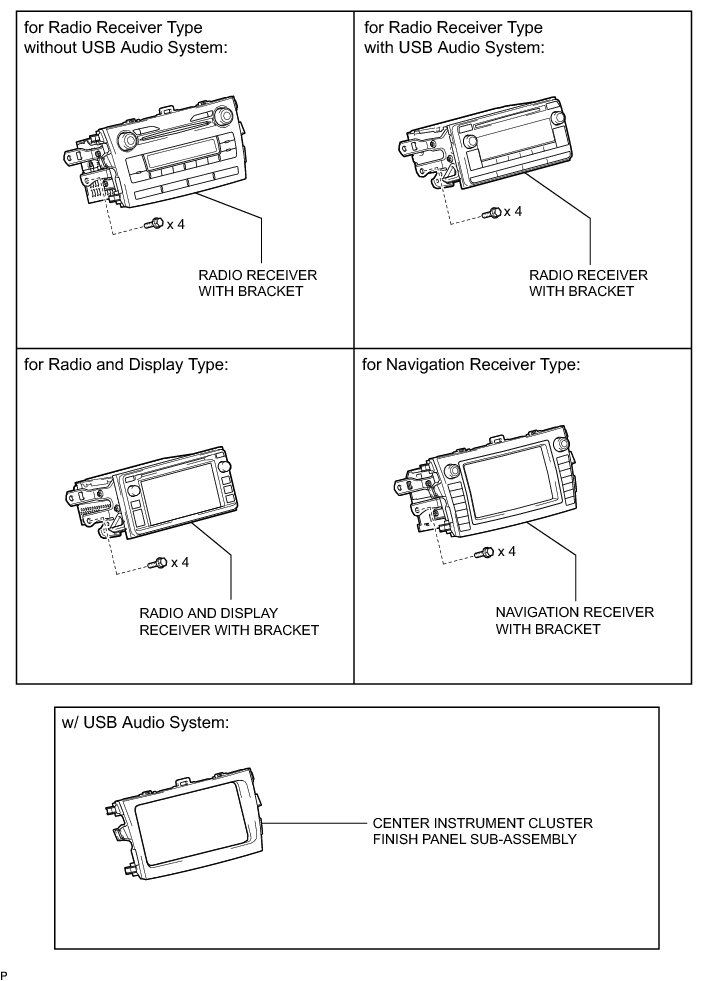 for Radio Receiver Type without USB Audio System:

x 4

RADIO RECEIVER WITH BRACKET

for Radio Receiver Type with USB Audio System:

x 4

RADIO RECEIVER WITH BRACKET

for Radio and Display Type:

x 4

RADIO AND DISPLAY RECEIVER WITH BRACKET

for Navigation Receiver Type:

x 4

NAVIGATION RECEIVER WITH BRACKET

w/ USB Audio System:

CENTER INSTRUMENT CLUSTER FINISH PANEL SUB-ASSEMBLY

P