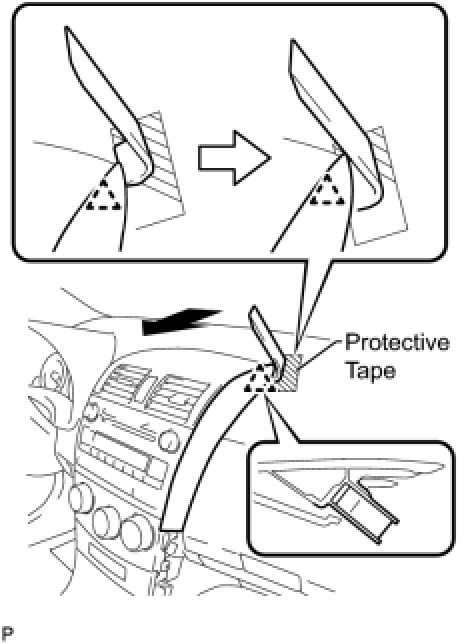 Protective Tape

P