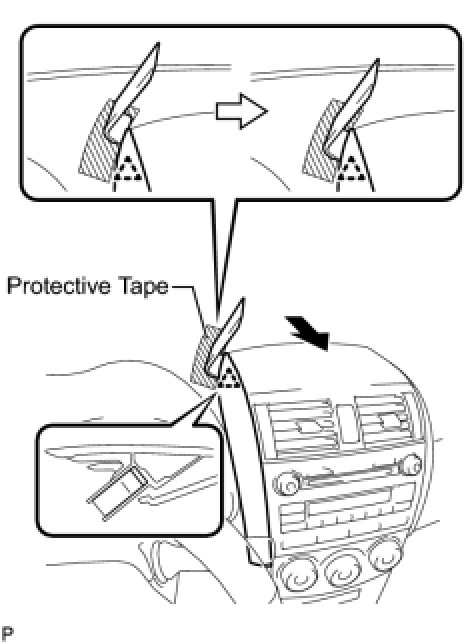 Protective Tape

P