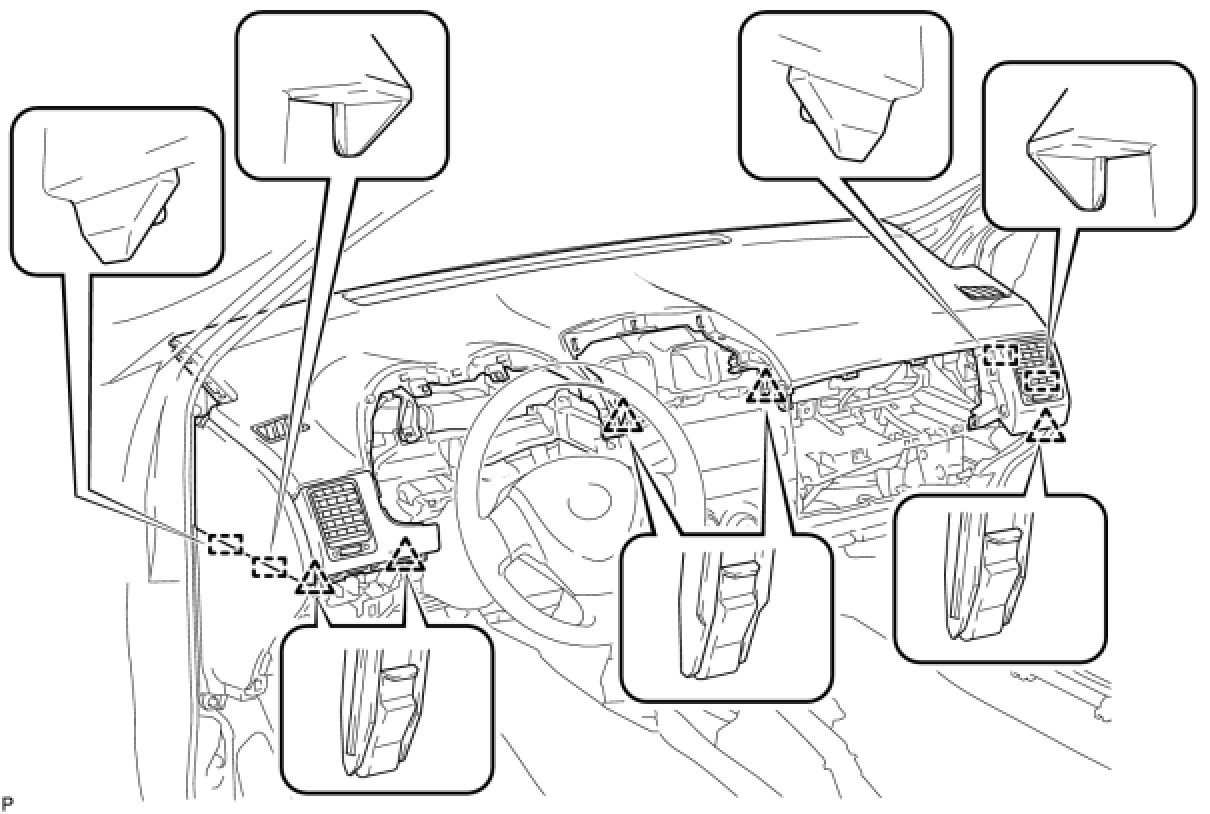 P