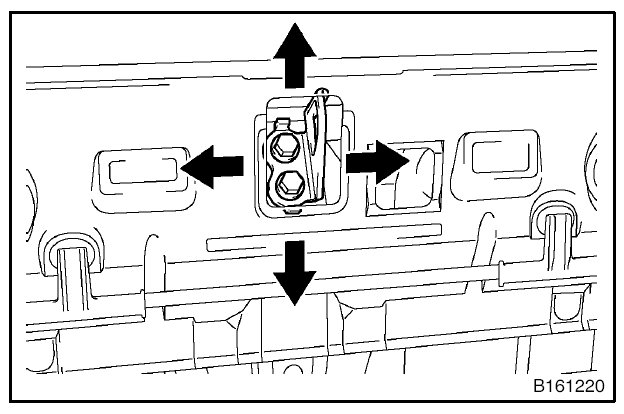 B161220