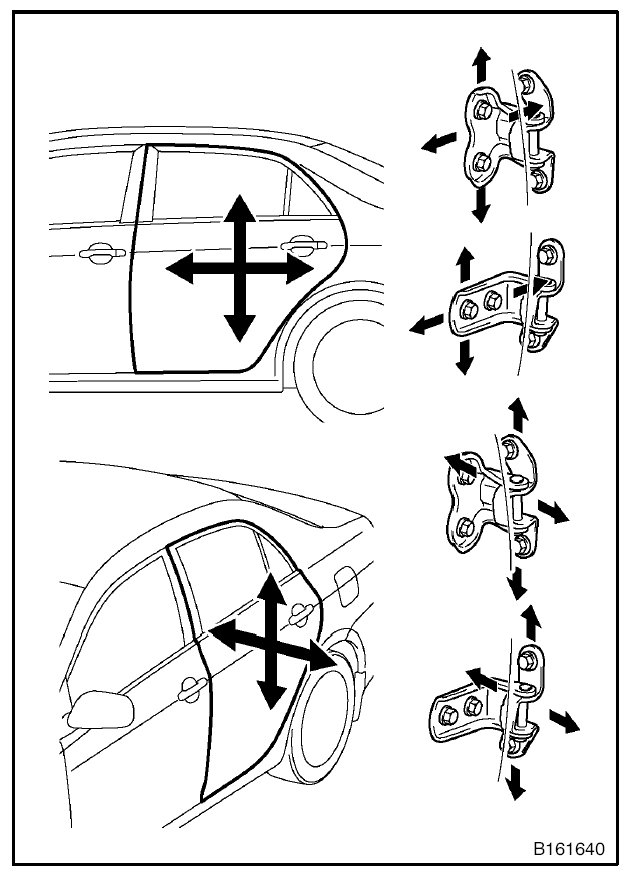 B161640