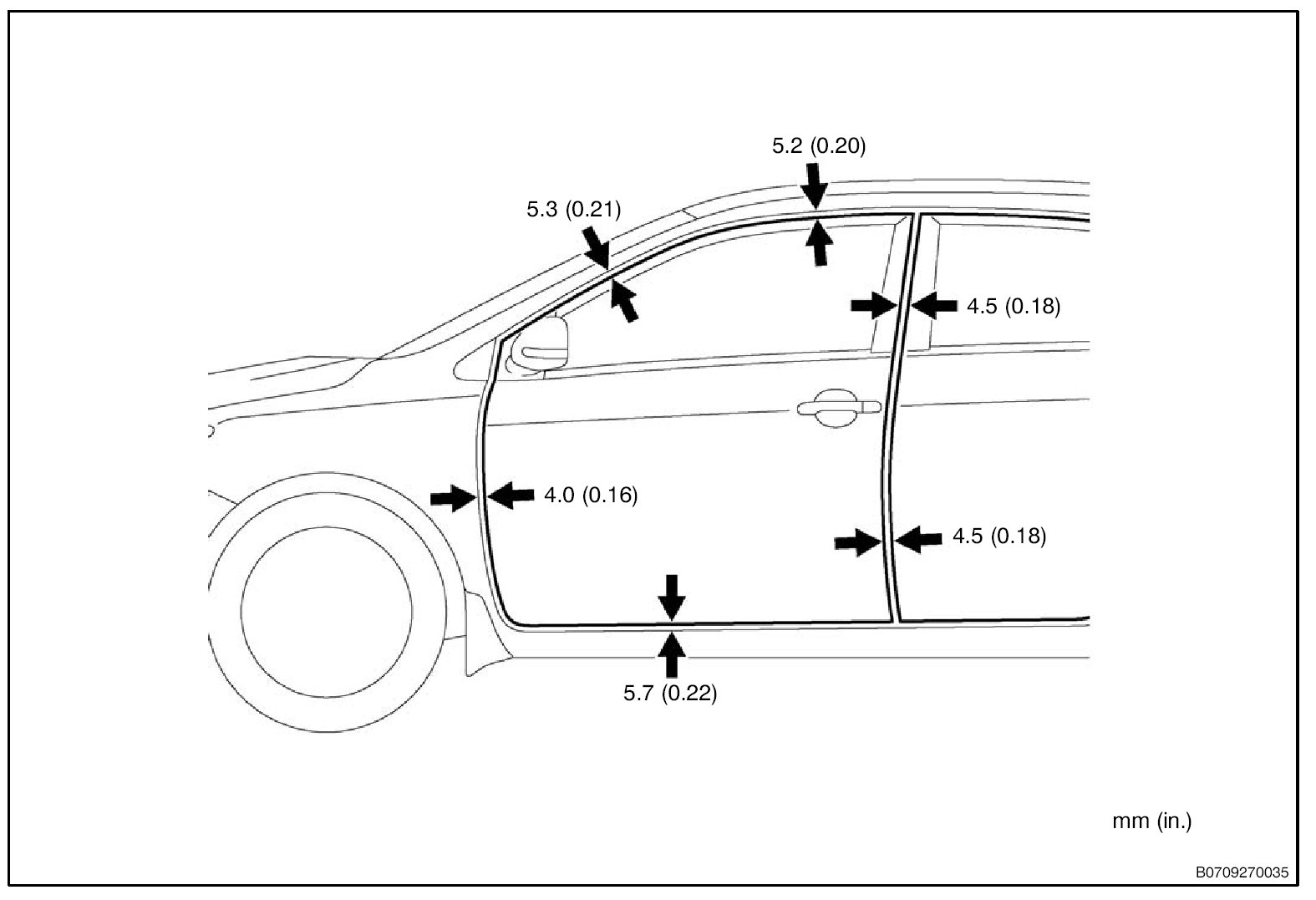 5.2 (0.20)

5.3 (0.21)

4.5 (0.18)

4.0 (0.16)

4.5 (0.18)

5.7 (0.22)

mm (in.)

B0709270035