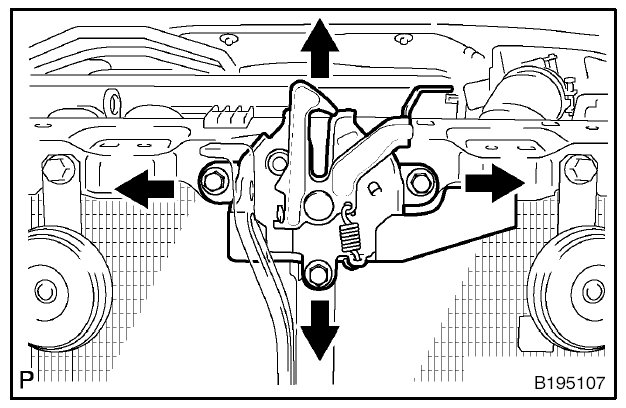 P
B195107