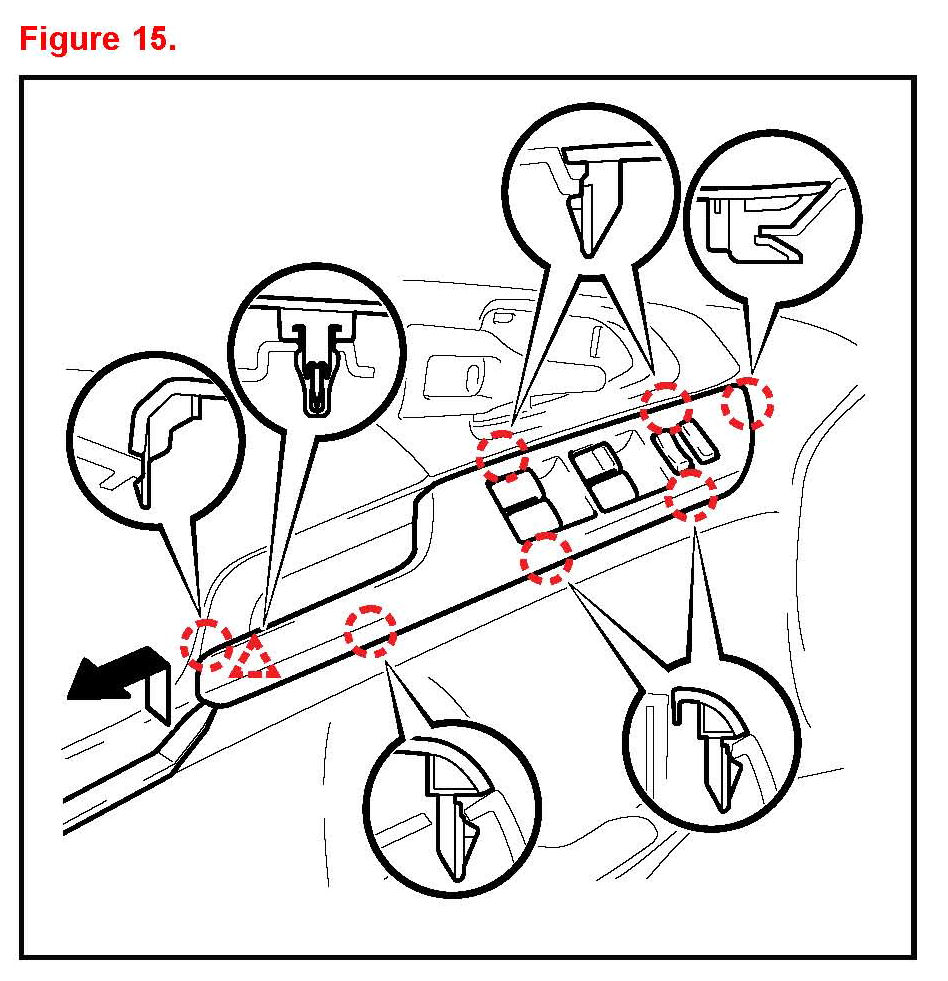 Figure 15.