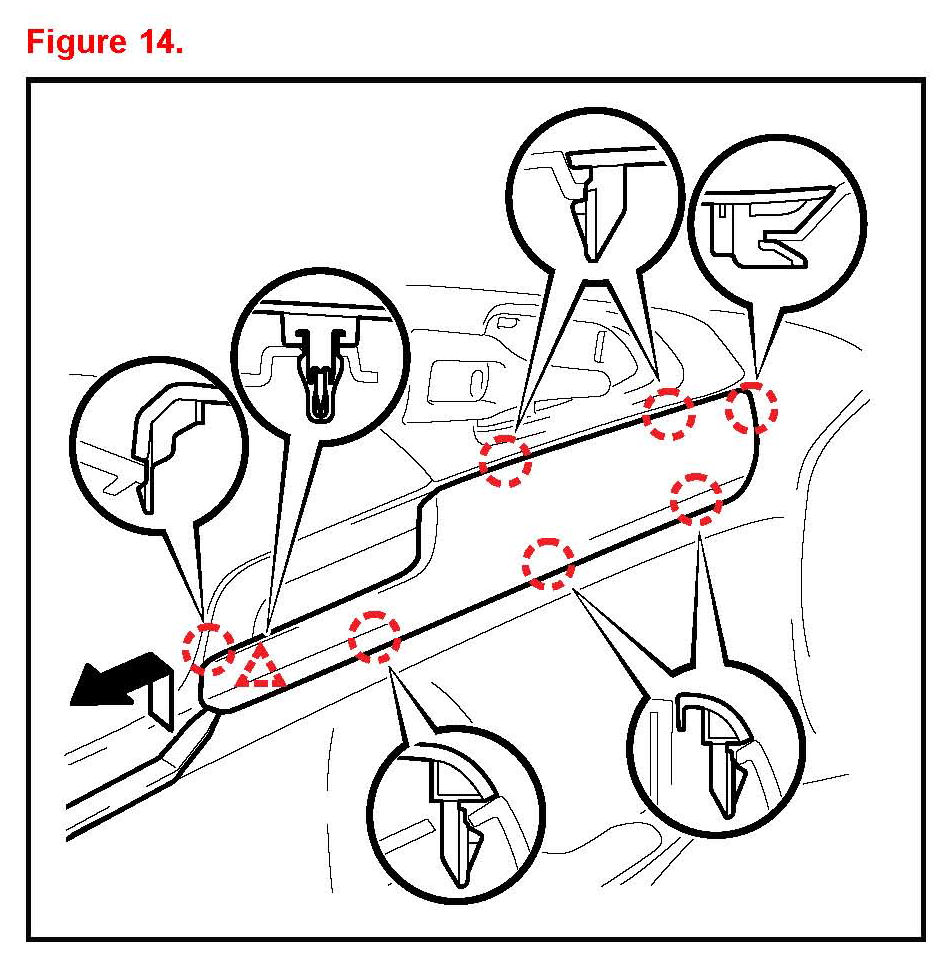 Figure 14.