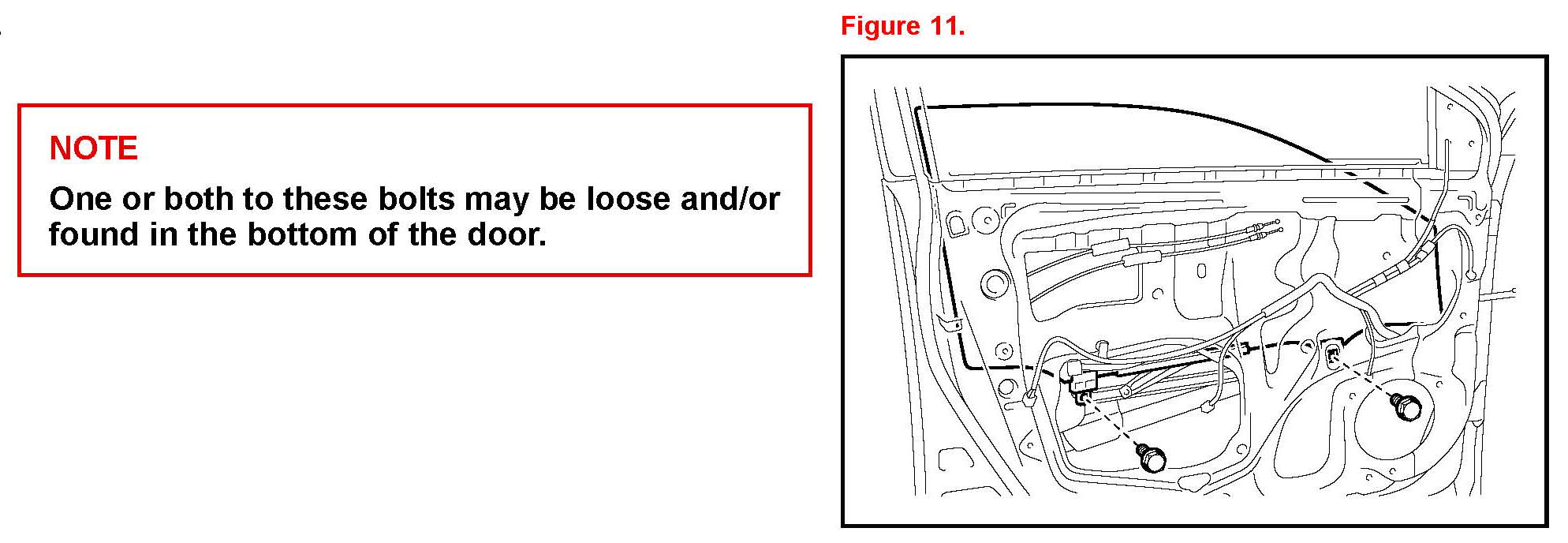 NOTE

One or both to these bolts may be loose and/or found in the bottom of the door.

Figure 11.