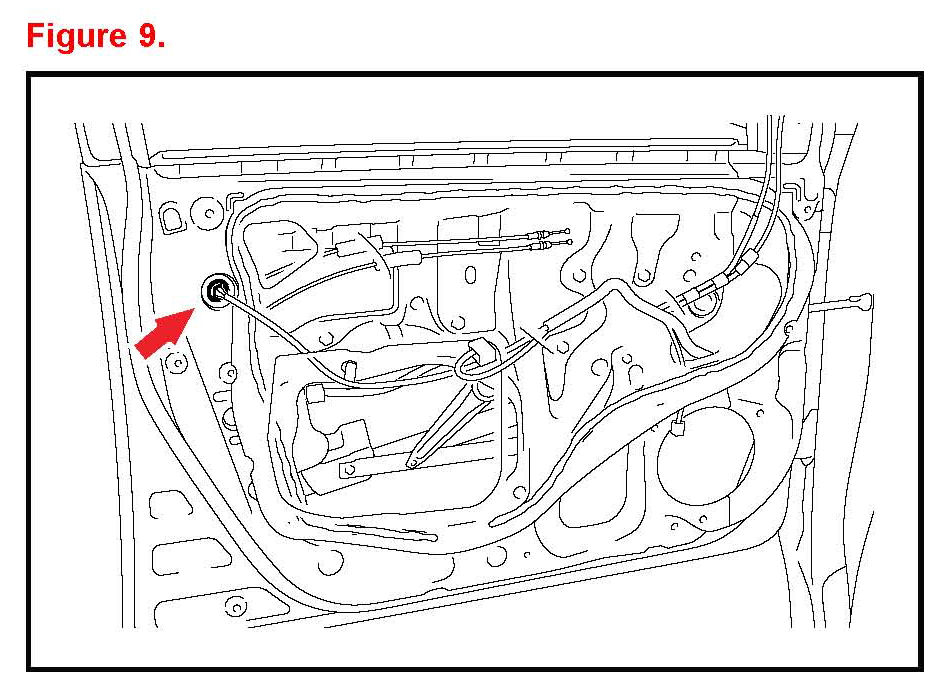 Figure 9.