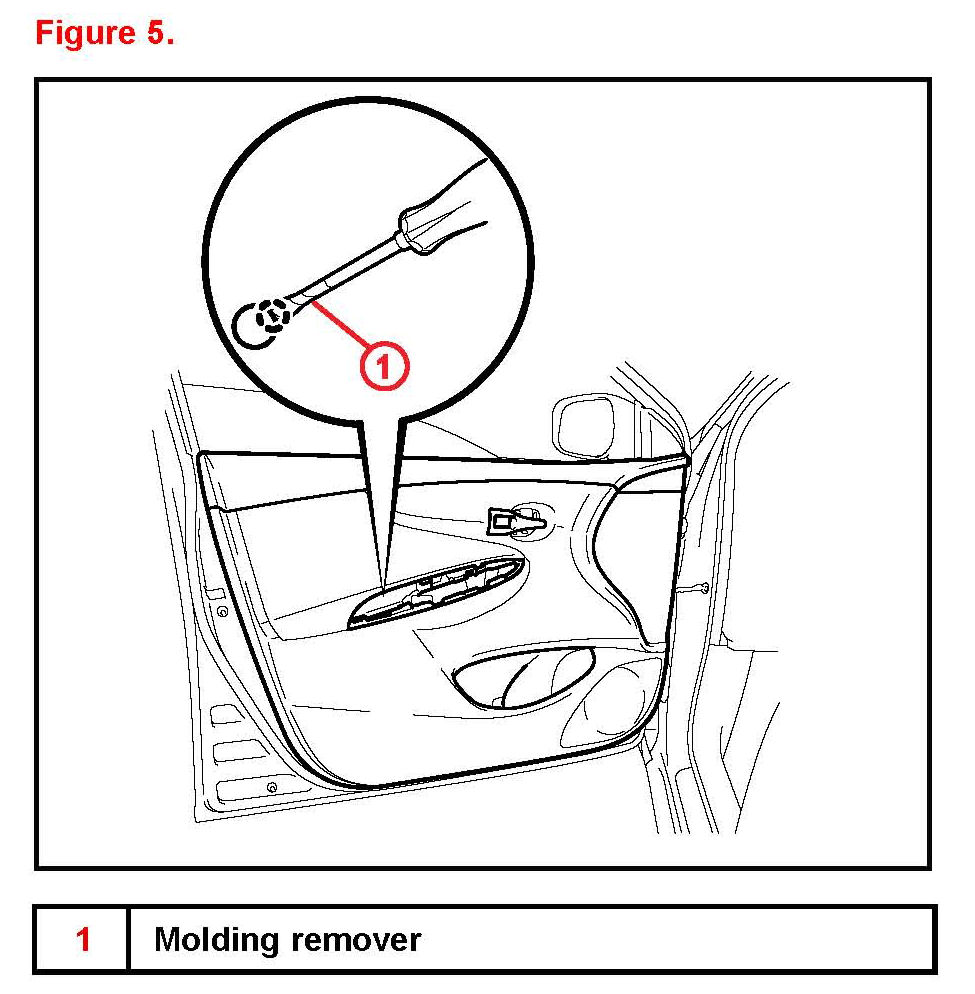 Figure 5.

1

| 1 | Molding remover |
|---|---|