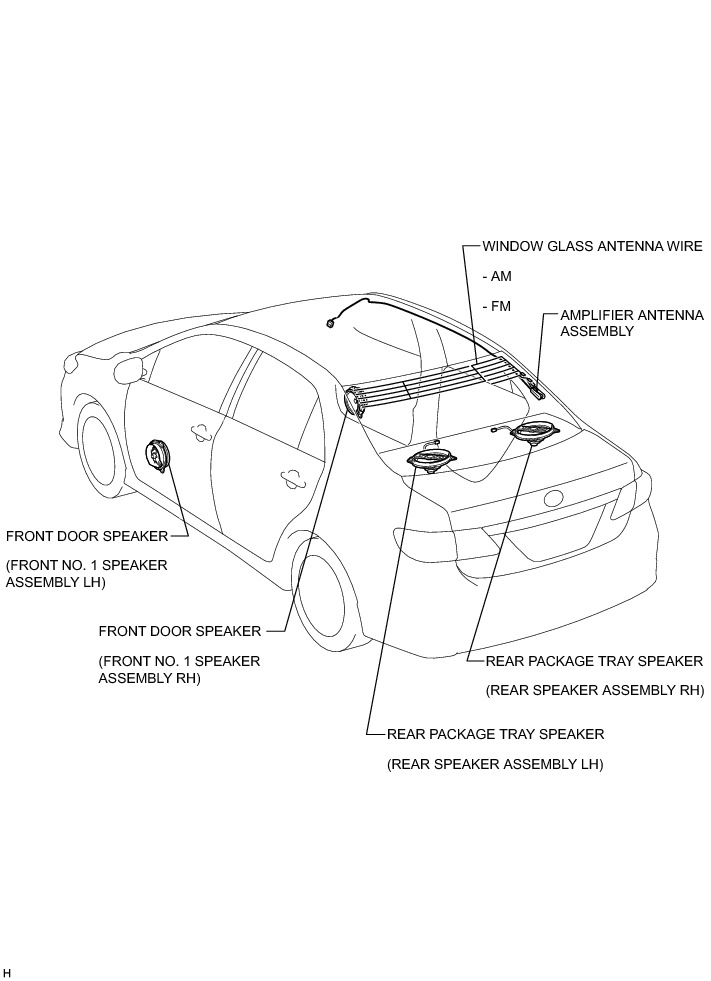 WINDOW GLASS ANTENNA WIRE

- AM

- FM

AMPLIFIER ANTENNA ASSEMBLY

FRONT DOOR SPEAKER

(FRONT NO. 1 SPEAKER ASSEMBLY LH)

FRONT DOOR SPEAKER

(FRONT NO. 1 SPEAKER ASSEMBLY RH)

REAR PACKAGE TRAY SPEAKER

(REAR SPEAKER ASSEMBLY RH)

REAR PACKAGE TRAY SPEAKER

(REAR SPEAKER ASSEMBLY LH)

H