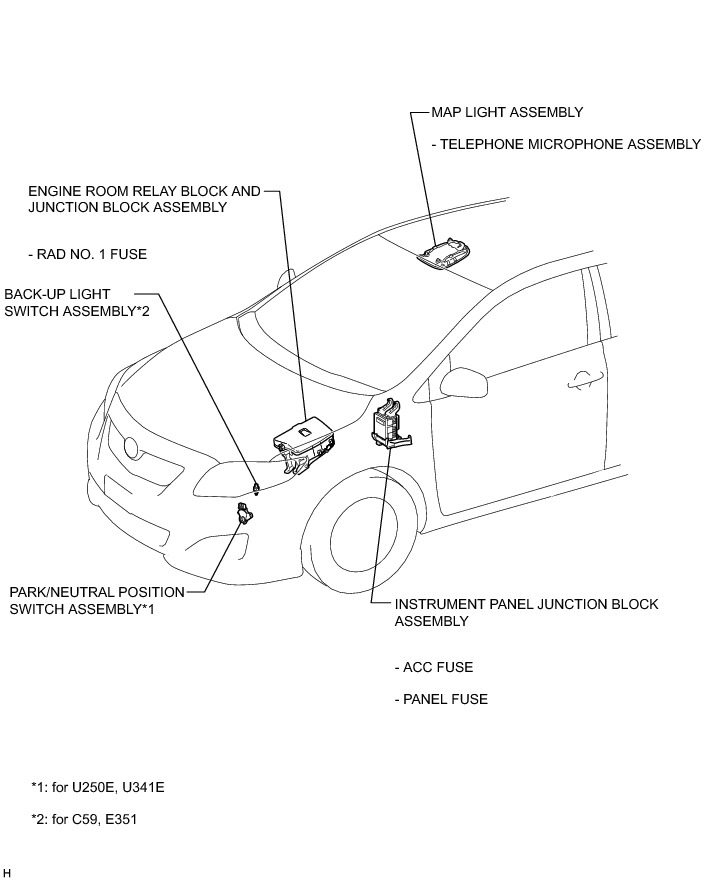 MAP LIGHT ASSEMBLY

- TELEPHONE MICROPHONE ASSEMBLY

ENGINE ROOM RELAY BLOCK AND JUNCTION BLOCK ASSEMBLY

- RAD NO. 1 FUSE

BACK-UP LIGHT SWITCH ASSEMBLY*2

PARK/NEUTRAL POSITION SWITCH ASSEMBLY*1

INSTRUMENT PANEL JUNCTION BLOCK ASSEMBLY

- ACC FUSE

- PANEL FUSE

*1: for U250E, U341E

*2: for C59, E351

H