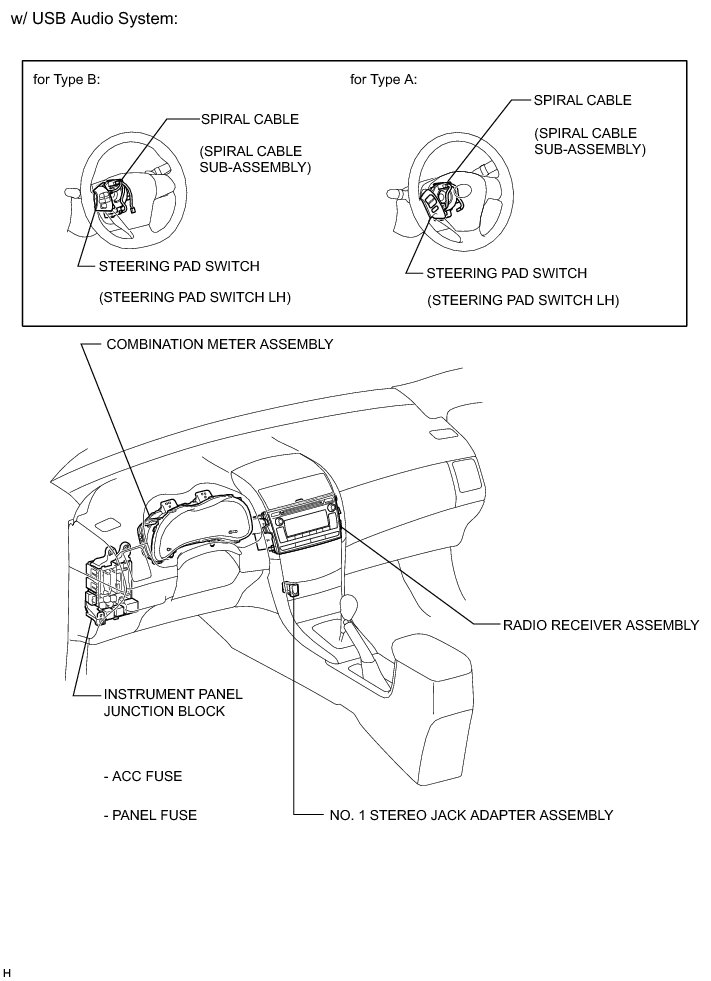 w/ USB Audio System:

for Type B:

SPIRAL CABLE

(SPIRAL CABLE SUB-ASSEMBLY)

STEERING PAD SWITCH

(STEERING PAD SWITCH LH)

for Type A:

SPIRAL CABLE

(SPIRAL CABLE SUB-ASSEMBLY)

STEERING PAD SWITCH

(STEERING PAD SWITCH LH)

COMBINATION METER ASSEMBLY

RADIO RECEIVER ASSEMBLY

INSTRUMENT PANEL JUNCTION BLOCK

- ACC FUSE

- PANEL FUSE

NO. 1 STEREO JACK ADAPTER ASSEMBLY

H