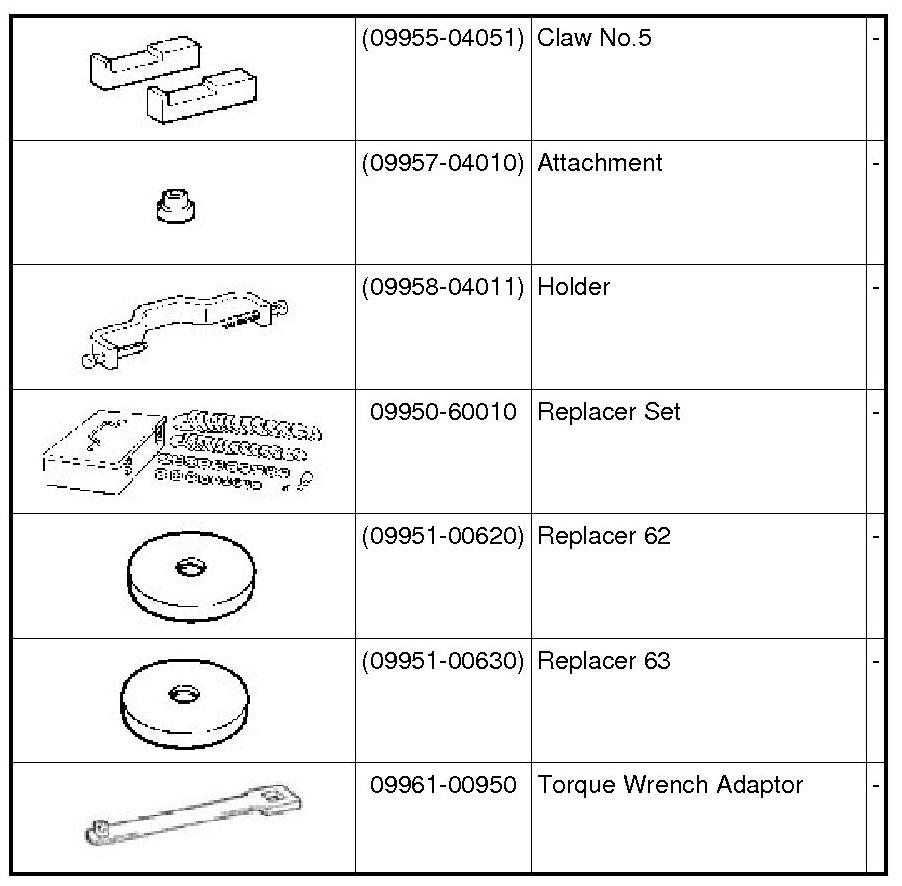 |  |  |  |  |
|---|---|---|---|
|  | (09955-04051) | Claw No.5 | - |
|  | (09957-04010) | Attachment | - |
|  | (09958-04011) | Holder | - |
|  | 09950-60010 | Replacer Set | - |
|  | (09951-00620) | Replacer 62 | - |
|  | (09951-00630) | Replacer 63 | - |
|  | 09961-00950 | Torque Wrench Adaptor | - |