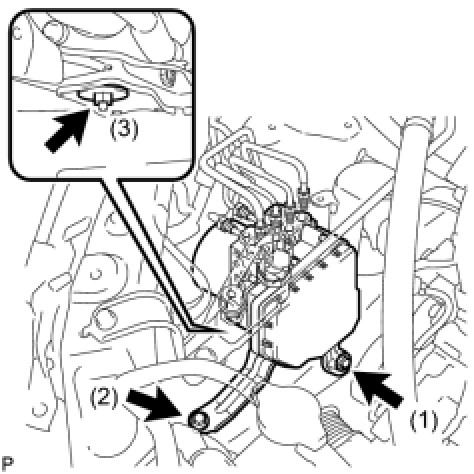 (3)

(2)

(1)

P