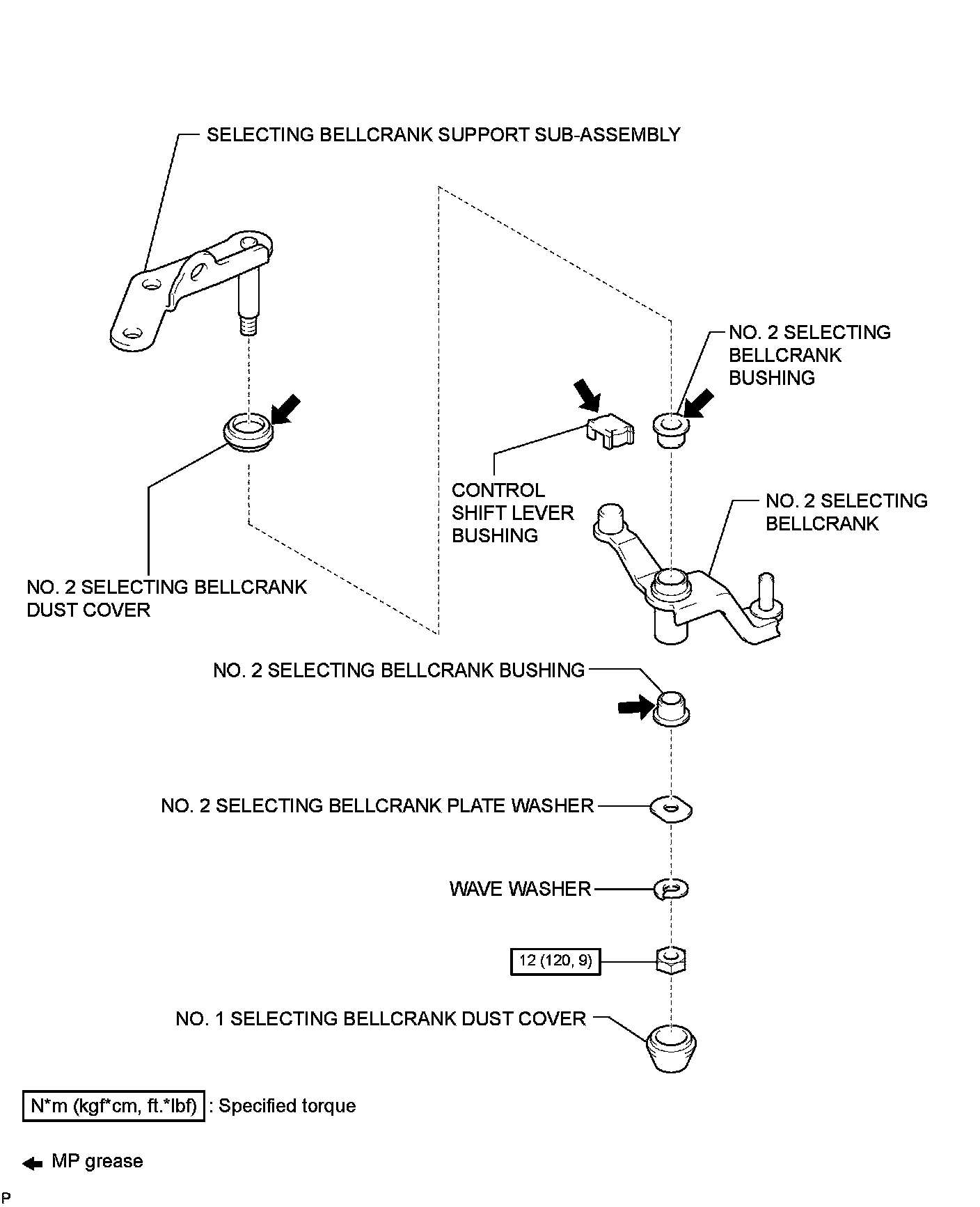 SELECTING BELLCRANK SUPPORT SUB-ASSEMBLY

NO. 2 SELECTING BELLCRANK BUSHING

CONTROL SHIFT LEVER BUSHING

NO. 2 SELECTING BELLCRANK

NO. 2 SELECTING BELLCRANK DUST COVER

NO. 2 SELECTING BELLCRANK BUSHING

NO. 2 SELECTING BELLCRANK PLATE WASHER

WAVE WASHER

12 (120, 9)

NO. 1 SELECTING BELLCRANK DUST COVER

N*m (kgf*cm, ft.*lbf) : Specified torque

MP grease

P