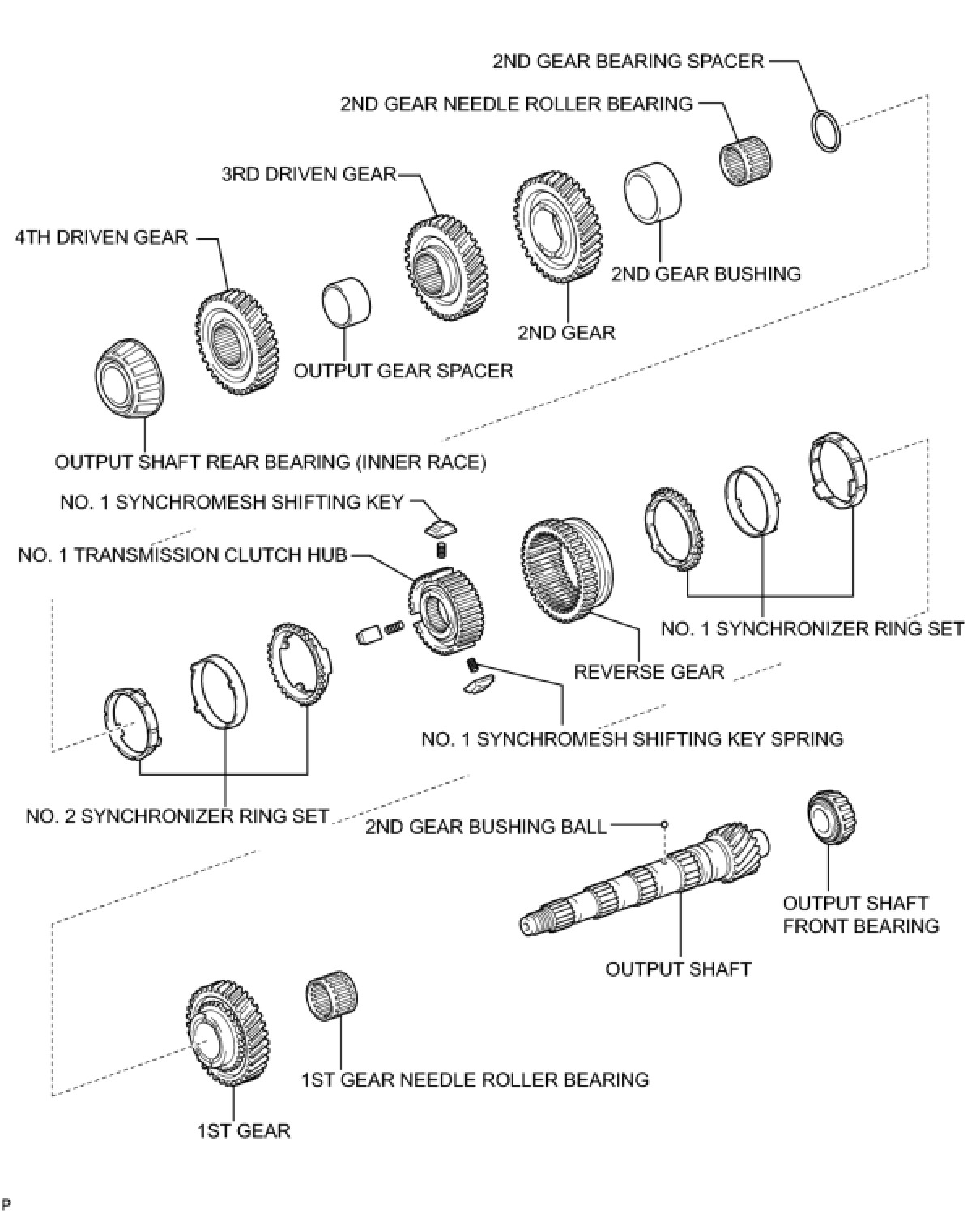 2ND GEAR BEARING SPACER

2ND GEAR NEEDLE ROLLER BEARING

3RD DRIVEN GEAR

4TH DRIVEN GEAR

2ND GEAR BUSHING

2ND GEAR

OUTPUT GEAR SPACER

OUTPUT SHAFT REAR BEARING (INNER RACE)

NO. 1 SYNCHROMESH SHIFTING KEY

NO. 1 TRANSMISSION CLUTCH HUB

NO. 1 SYNCHRONIZER RING SET

REVERSE GEAR

NO. 1 SYNCHROMESH SHIFTING KEY SPRING

NO. 2 SYNCHRONIZER RING SET

2ND GEAR BUSHING BALL

OUTPUT SHAFT FRONT BEARING

OUTPUT SHAFT

1ST GEAR NEEDLE ROLLER BEARING

1ST GEAR

P