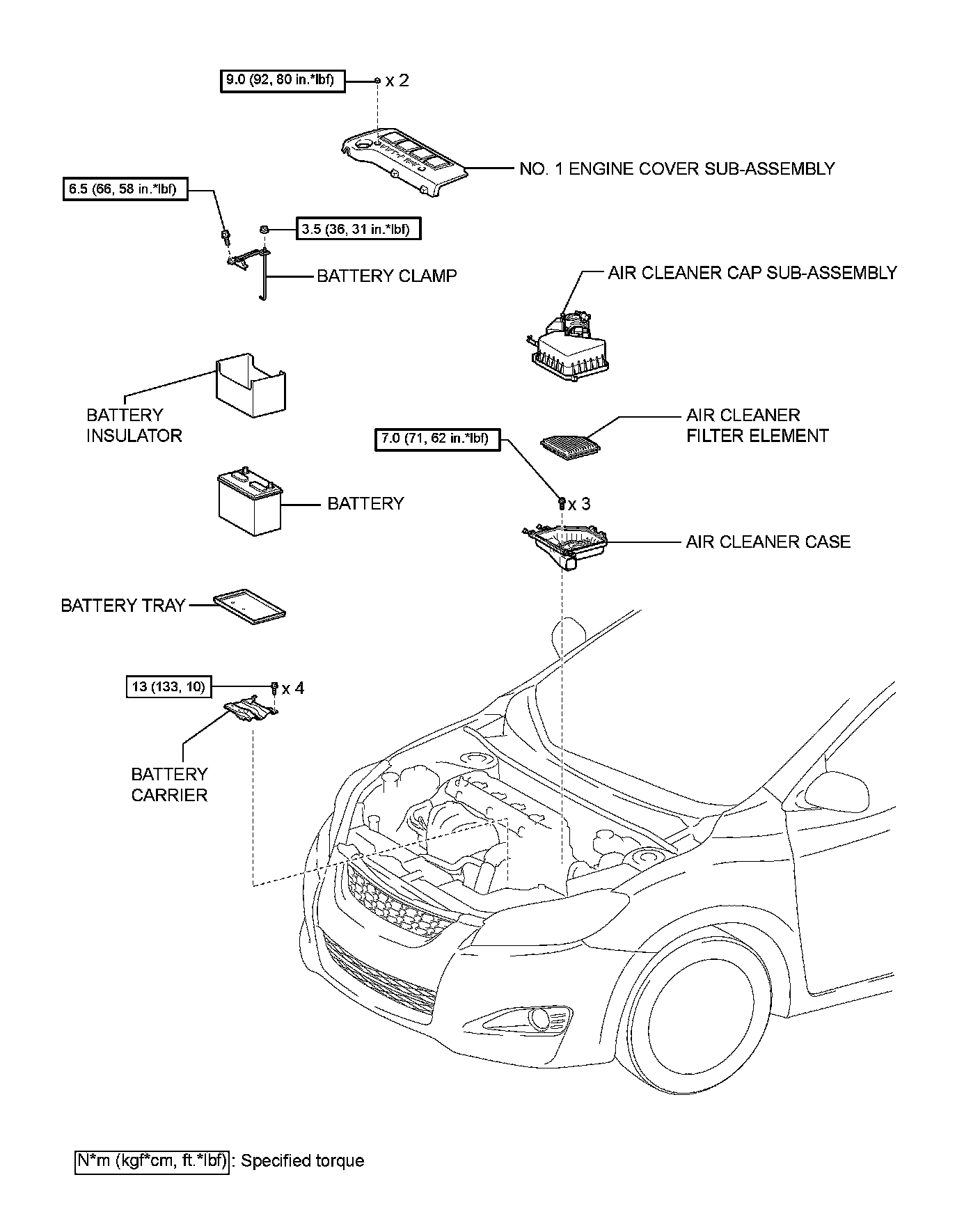 9.0 (92, 80 in.*lbf)
x 2

NO. 1 ENGINE COVER SUB-ASSEMBLY

6.5 (66, 58 in.*lbf)

3.5 (36, 31 in.*lbf)

BATTERY CLAMP

AIR CLEANER CAP SUB-ASSEMBLY

BATTERY INSULATOR

AIR CLEANER FILTER ELEMENT

7.0 (71, 62 in.*lbf)

x 3

BATTERY

AIR CLEANER CASE

BATTERY TRAY

13 (133, 10)

x 4

BATTERY CARRIER

N*m (kgf*cm, ft.*lbf) : Specified torque