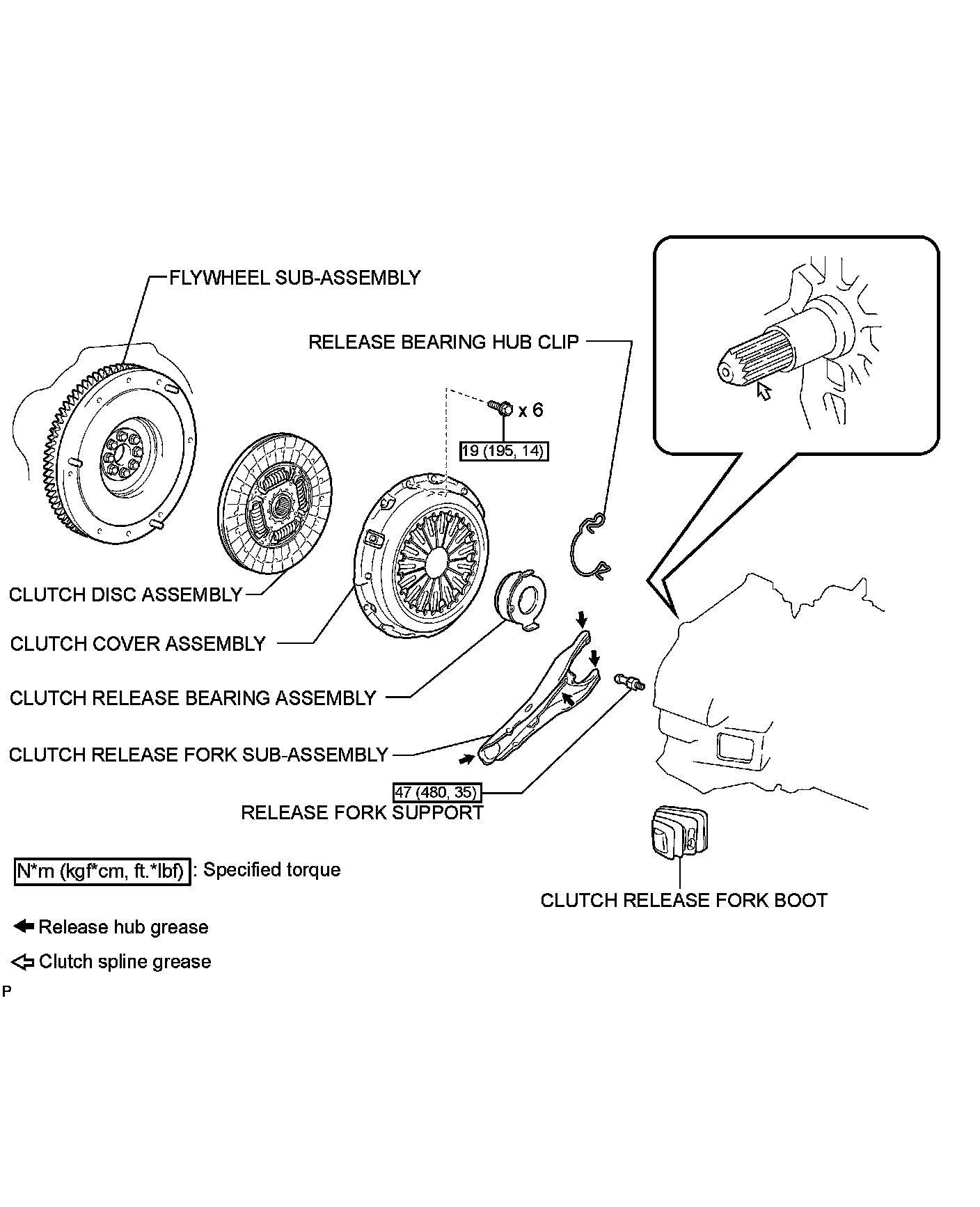 FLYWHEEL SUB-ASSEMBLY

RELEASE BEARING HUB CLIP

x 6

19 (195, 14)

CLUTCH DISC ASSEMBLY

CLUTCH COVER ASSEMBLY

CLUTCH RELEASE BEARING ASSEMBLY

CLUTCH RELEASE FORK SUB-ASSEMBLY

47 (480, 35)

RELEASE FORK SUPPORT

N*m (kgf*cm, ft.*lbf) : Specified torque

CLUTCH RELEASE FORK BOOT

Release hub grease

Clutch spline grease

P