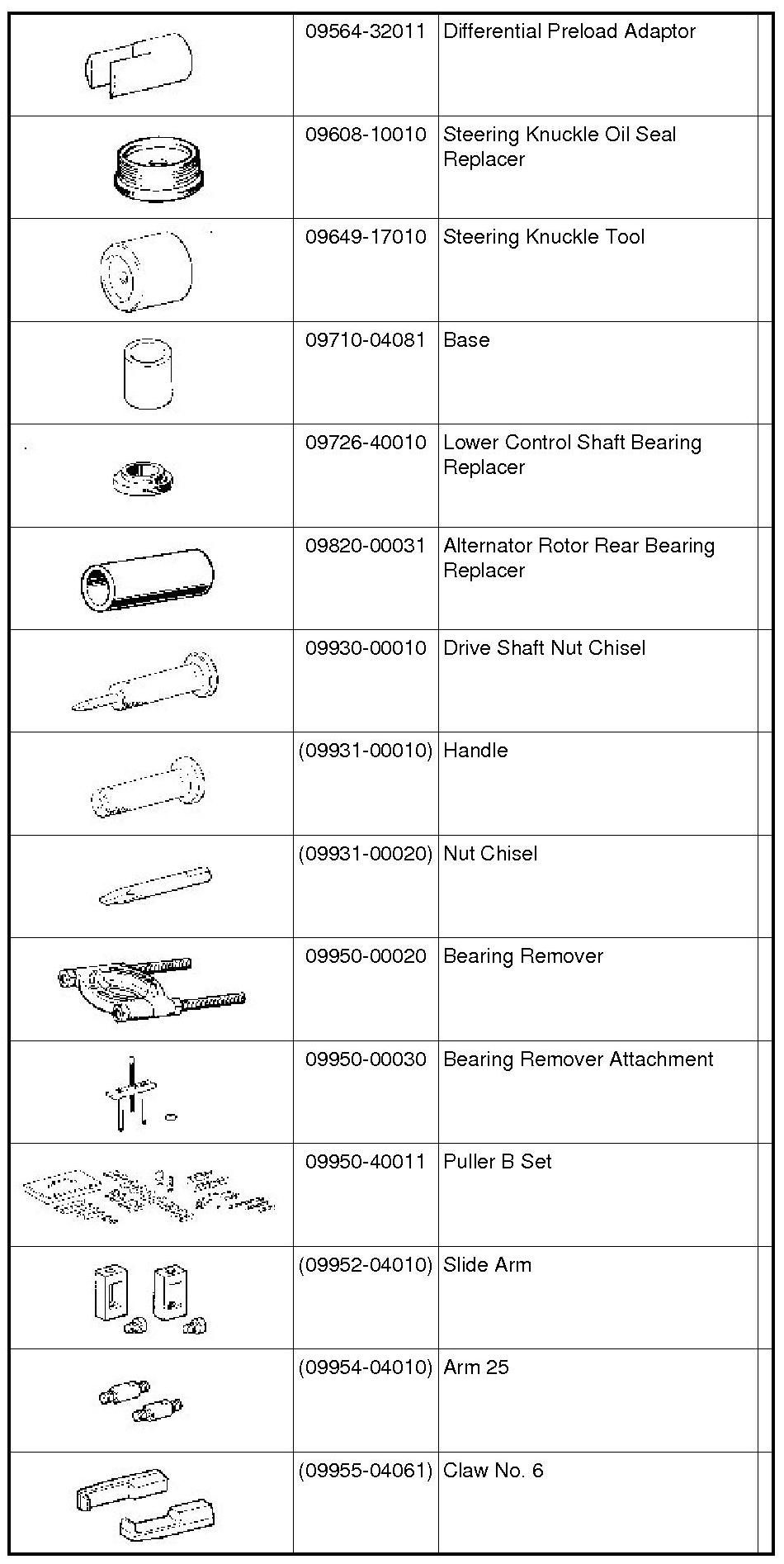 | | | | |
|---|---|---|---|
| | 09564-32011 | Differential Preload Adaptor | |
| | 09608-10010 | Steering Knuckle Oil Seal Replacer | |
| | 09649-17010 | Steering Knuckle Tool | |
| | 09710-04081 | Base | |
| | 09726-40010 | Lower Control Shaft Bearing Replacer | |
| | 09820-00031 | Alternator Rotor Rear Bearing Replacer | |
| | 09930-00010 | Drive Shaft Nut Chisel | |
| | (09931-00010) | Handle | |
| | (09931-00020) | Nut Chisel | |
| | 09950-00020 | Bearing Remover | |
| | 09950-00030 | Bearing Remover Attachment | |
| | 09950-40011 | Puller B Set | |
| | (09952-04010) | Slide Arm | |
| | (09954-04010) | Arm 25 | |
| | (09955-04061) | Claw No. 6 | |