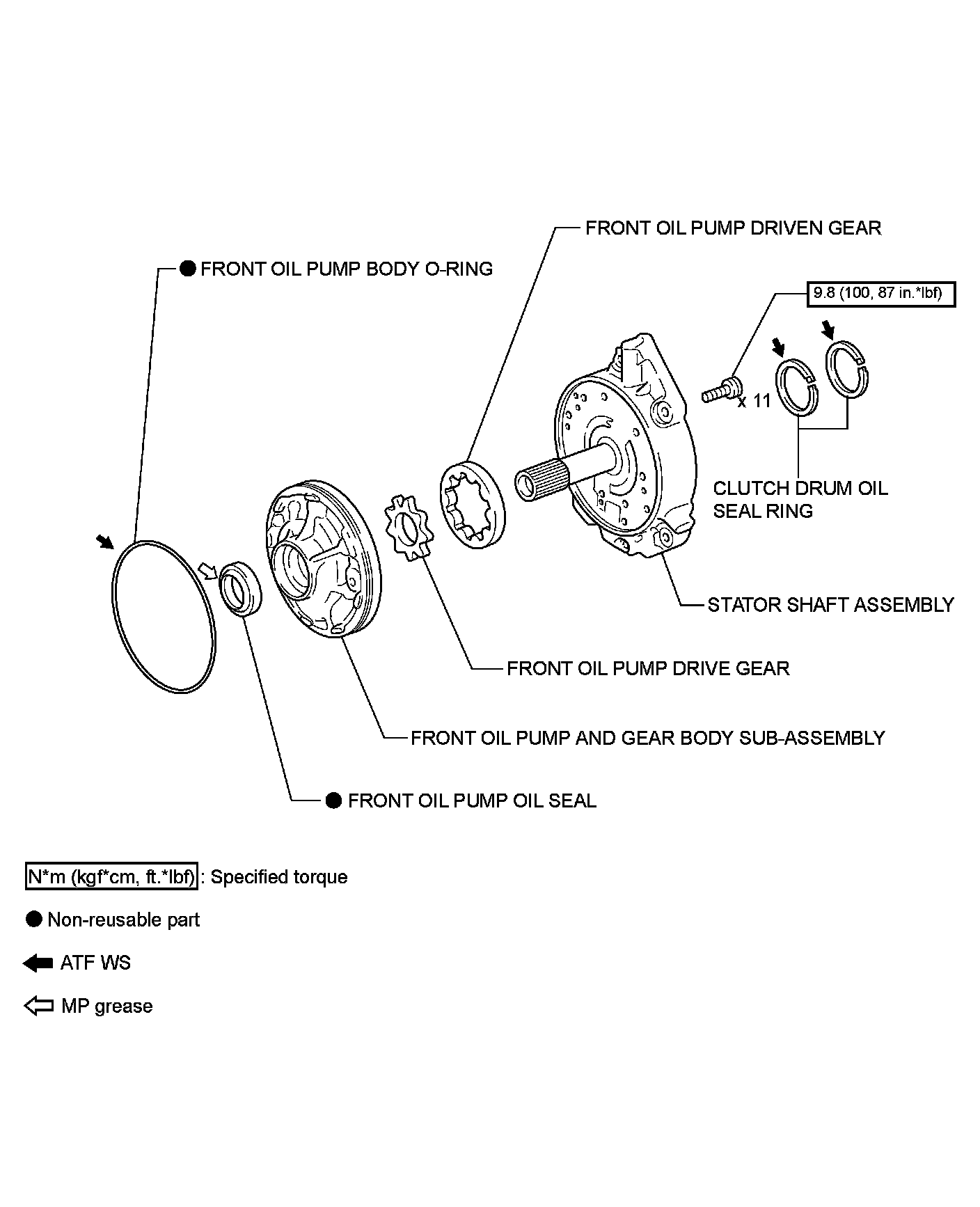 FRONT OIL PUMP DRIVEN GEAR

● FRONT OIL PUMP BODY O-RING

9.8 (100, 87 in.*lbf)

x 11

CLUTCH DRUM OIL SEAL RING

STATOR SHAFT ASSEMBLY

FRONT OIL PUMP DRIVE GEAR

FRONT OIL PUMP AND GEAR BODY SUB-ASSEMBLY

● FRONT OIL PUMP OIL SEAL

N*m (kgf*cm, ft.*lbf) : Specified torque

● Non-reusable part

ATF WS

MP grease