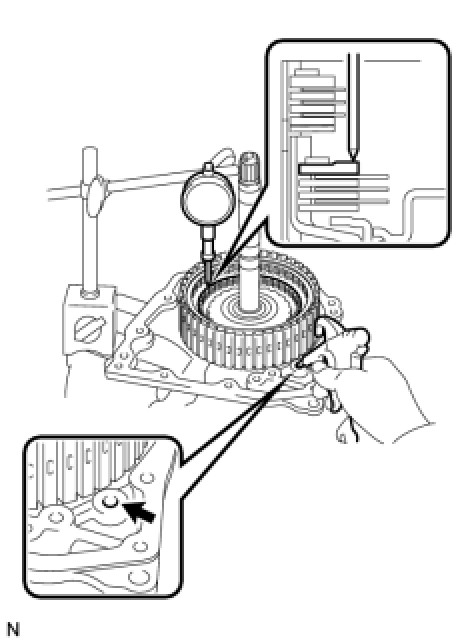 N