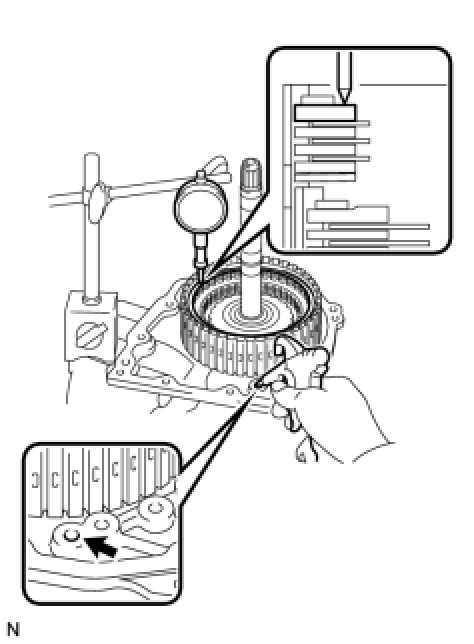 N