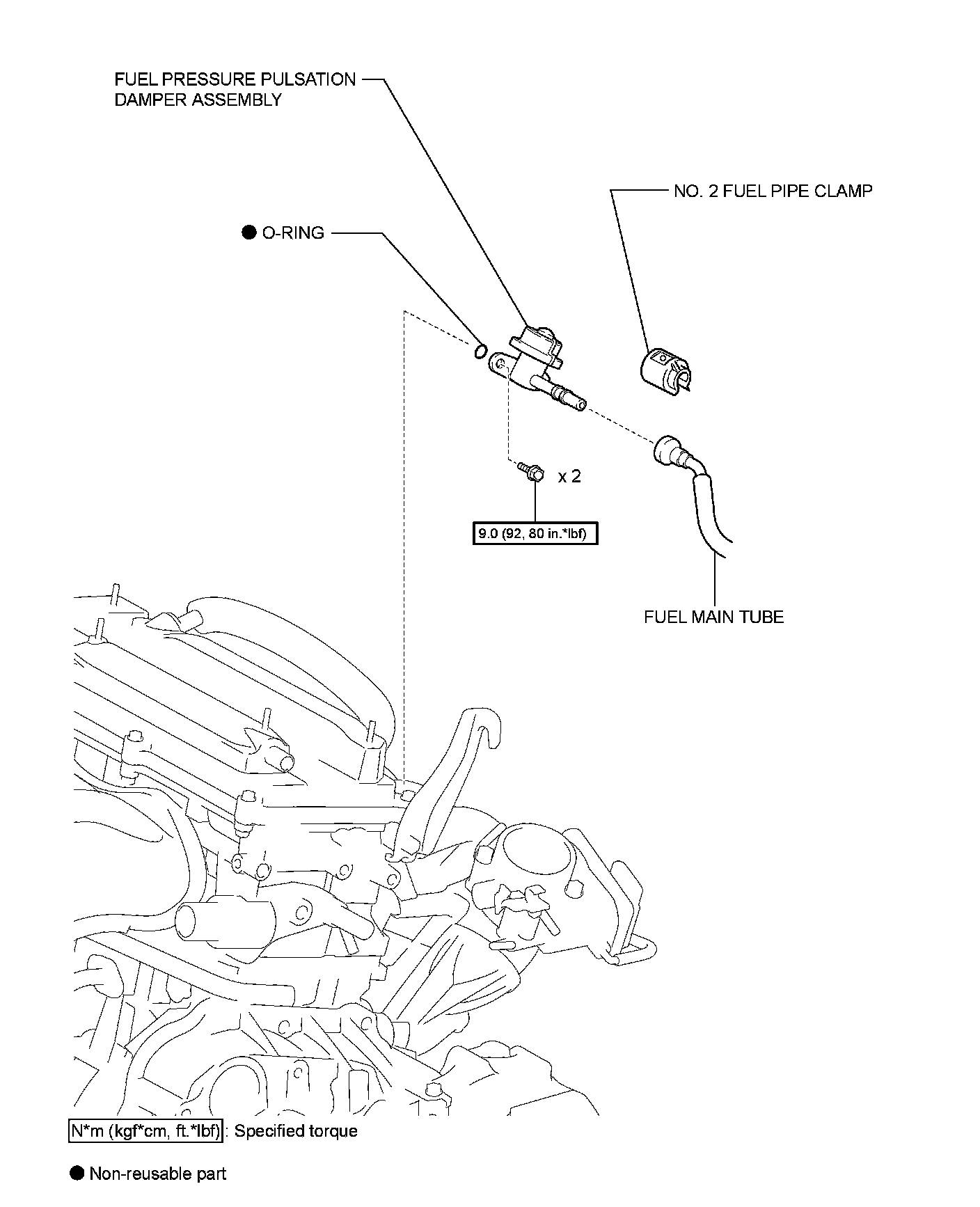 FUEL PRESSURE PULSATION DAMPER ASSEMBLY

NO. 2 FUEL PIPE CLAMP

● O-RING

x 2

9.0 (92, 80 in.*lbf)

FUEL MAIN TUBE

N*m (kgf*cm, ft.*lbf) : Specified torque

● Non-reusable part