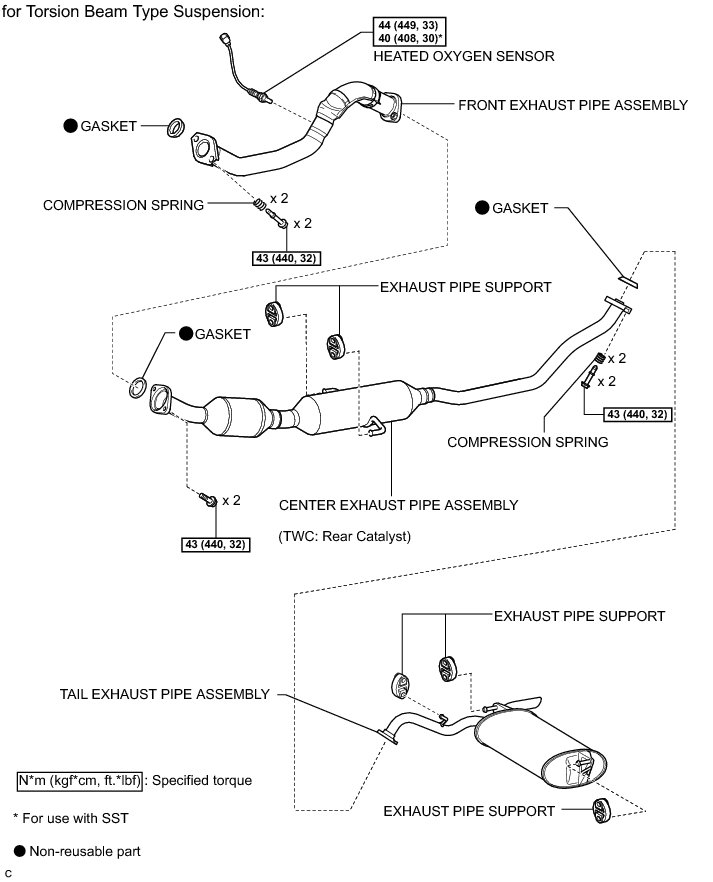 for Torsion Beam Type Suspension:

44 (449, 33)
40 (408, 30)*
HEATED OXYGEN SENSOR

FRONT EXHAUST PIPE ASSEMBLY

● GASKET

COMPRESSION SPRING
x 2
x 2
43 (440, 32)

● GASKET

EXHAUST PIPE SUPPORT

● GASKET

x 2
x 2
43 (440, 32)

COMPRESSION SPRING

x 2
43 (440, 32)

CENTER EXHAUST PIPE ASSEMBLY

(TWC: Rear Catalyst)

EXHAUST PIPE SUPPORT

TAIL EXHAUST PIPE ASSEMBLY

N*m (kgf*cm, ft.*lbf) : Specified torque

* For use with SST

EXHAUST PIPE SUPPORT

● Non-reusable part

C