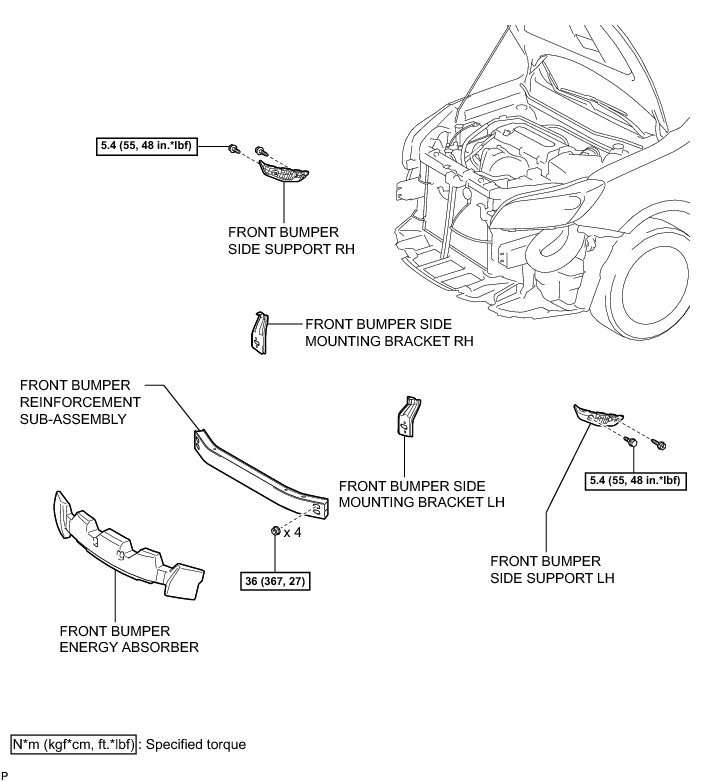 5.4 (55, 48 in.*lbf)

FRONT BUMPER SIDE SUPPORT RH

FRONT BUMPER SIDE MOUNTING BRACKET RH

FRONT BUMPER REINFORCEMENT SUB-ASSEMBLY

FRONT BUMPER SIDE MOUNTING BRACKET LH

5.4 (55, 48 in.*lbf)

x 4

36 (367, 27)

FRONT BUMPER SIDE SUPPORT LH

FRONT BUMPER ENERGY ABSORBER

N*m (kgf*cm, ft.*lbf) : Specified torque

P