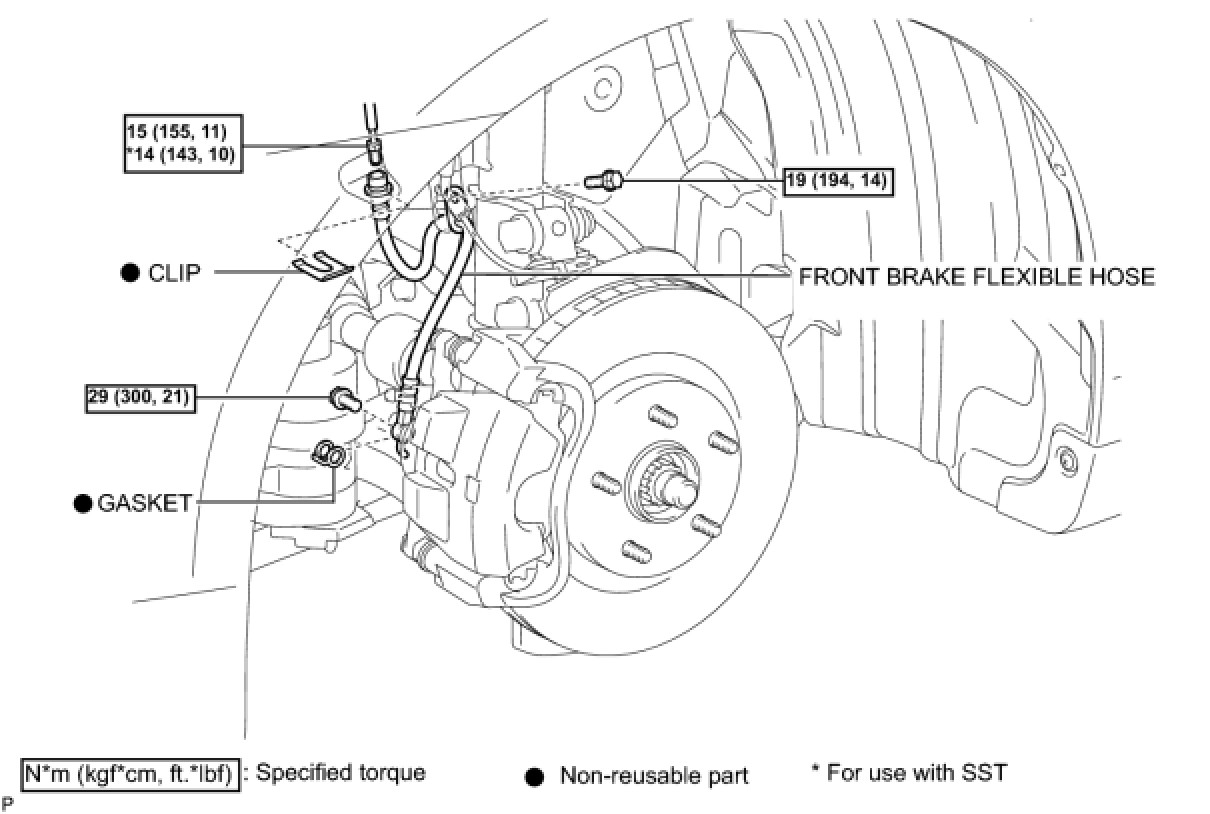 15 (155, 11)
*14 (143, 10)

19 (194, 14)

● CLIP

FRONT BRAKE FLEXIBLE HOSE

29 (300, 21)

● GASKET

N*m (kgf*cm, ft.*lbf) : Specified torque ● Non-reusable part * For use with SST

P