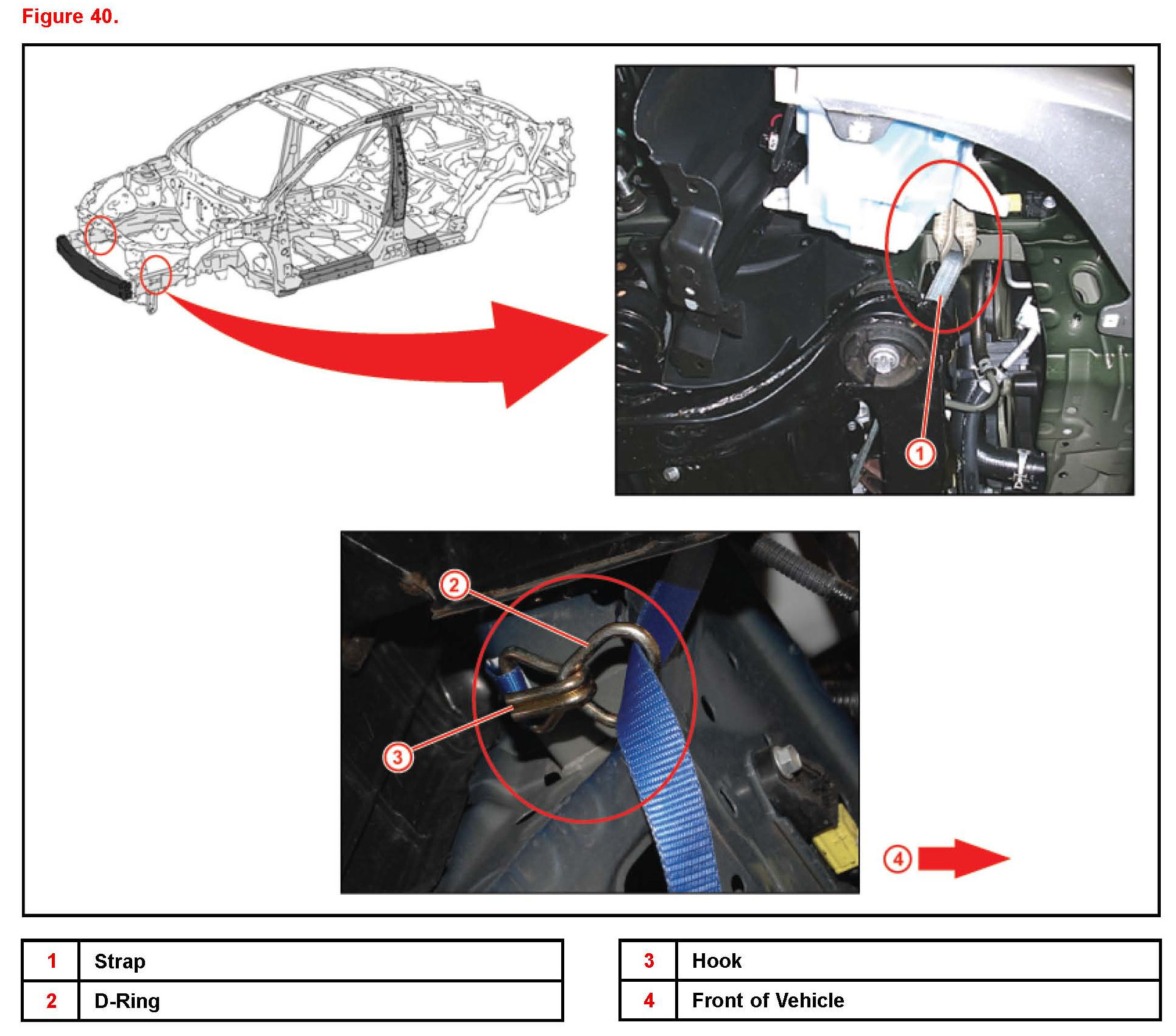 Figure 40.

1

2

3

4

| 1 | Strap |
|---|---|
| 2 | D-Ring |

| 3 | Hook |
|---|---|
| 4 | Front of Vehicle |