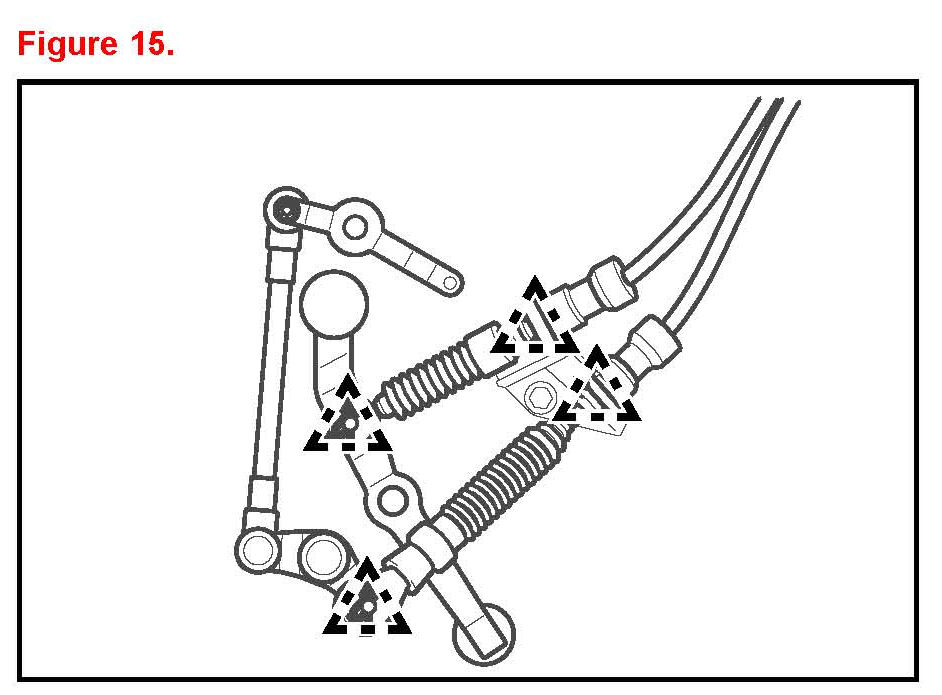 Figure 15.