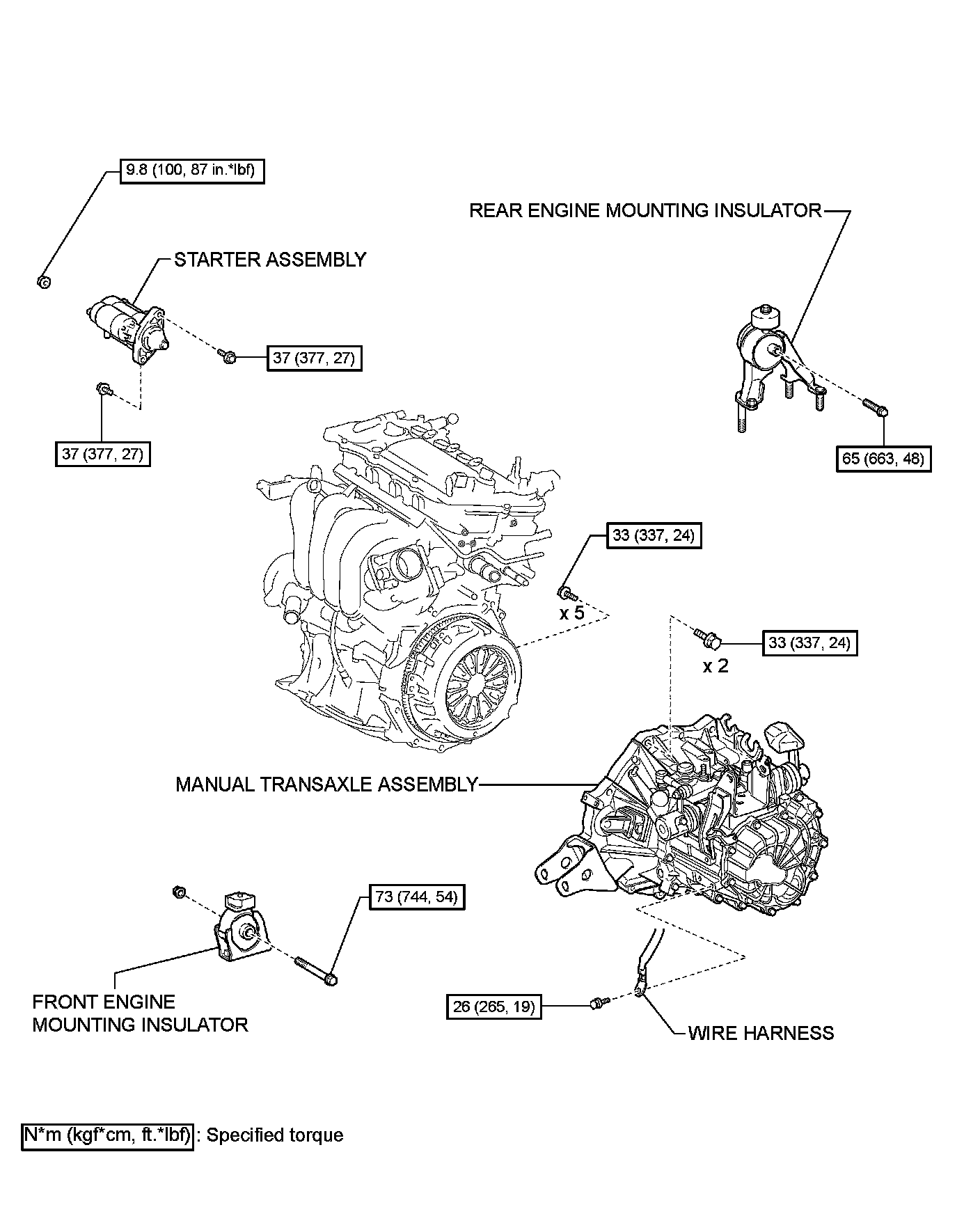 9.8 (100, 87 in.*lbf)

REAR ENGINE MOUNTING INSULATOR

STARTER ASSEMBLY

37 (377, 27)

37 (377, 27)

65 (663, 48)

33 (337, 24)

x 5

33 (337, 24)

x 2

MANUAL TRANSAXLE ASSEMBLY

73 (744, 54)

FRONT ENGINE MOUNTING INSULATOR

26 (265, 19)

WIRE HARNESS

N*m (kgf*cm, ft.*lbf) : Specified torque